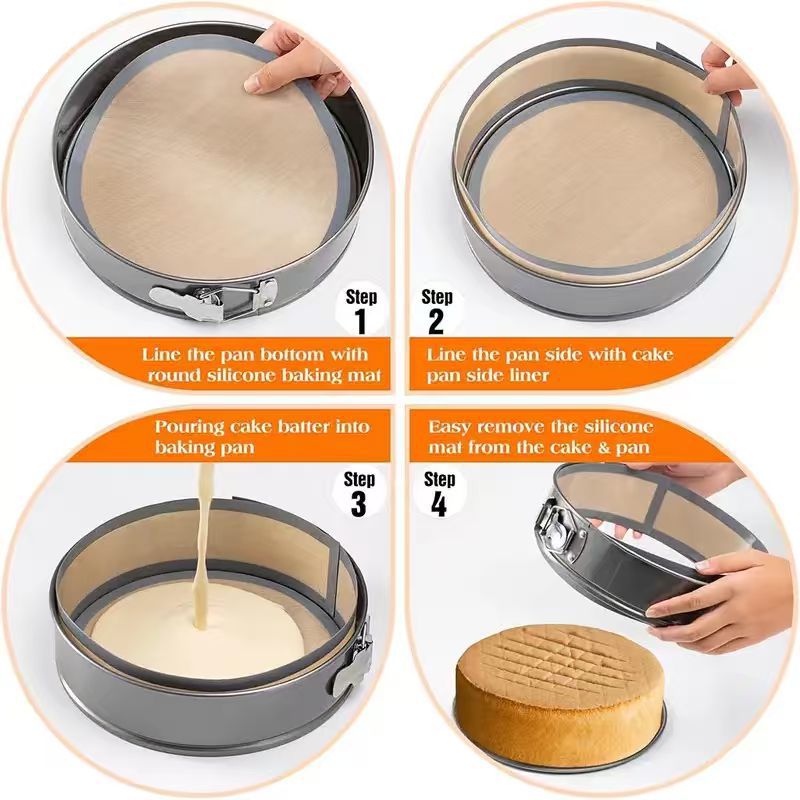 Step 1

Line the pan bottom with round silicone baking mat

Step 2

Line the pan side with cake pan side liner

Pouring cake batter into baking pan

Step 3

Easy remove the silicone mat from the cake & pan

Step 4