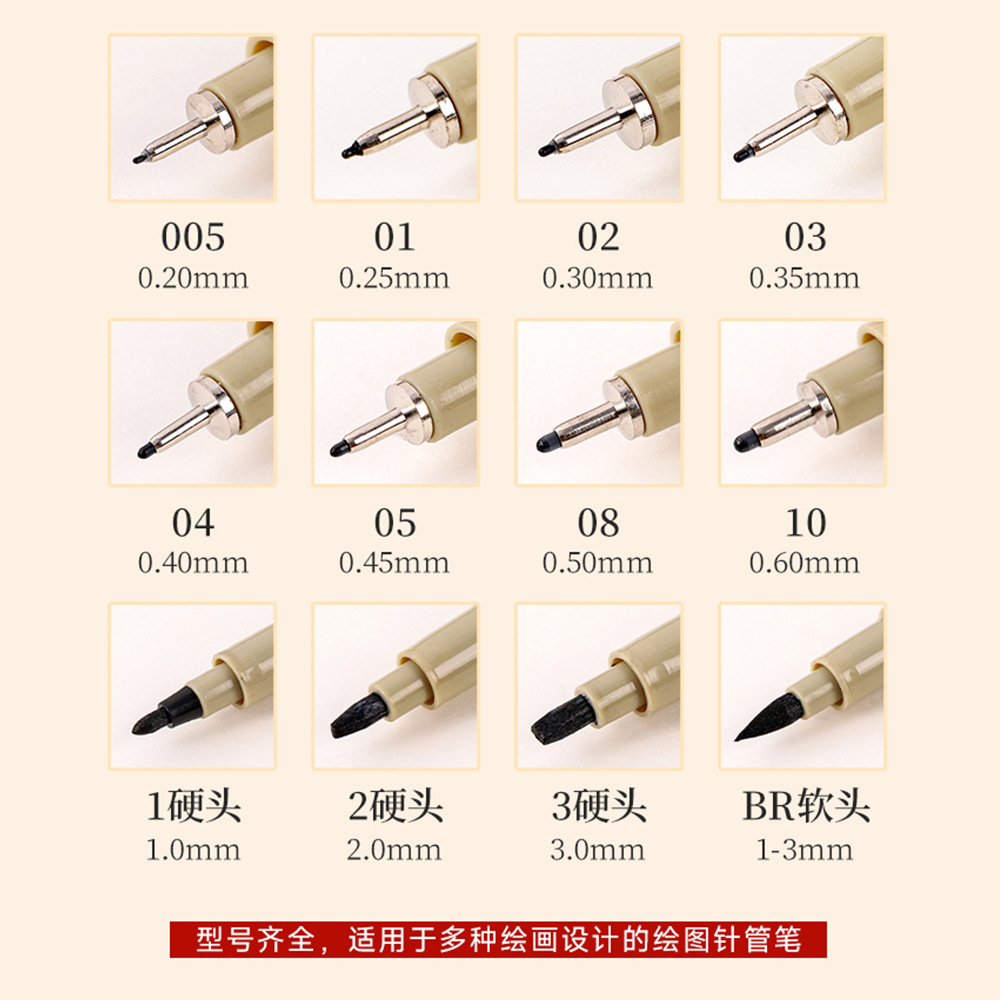 005
0.20mm

01
0.25mm

02
0.30mm

03
0.35mm

04
0.40mm

05
0.45mm

08
0.50mm

10
0.60mm

1硬头
1.0mm

2硬头
2.0mm

3硬头
3.0mm

BR软头
1-3mm

型号齐全，适用于多种绘画设计的绘图针管笔