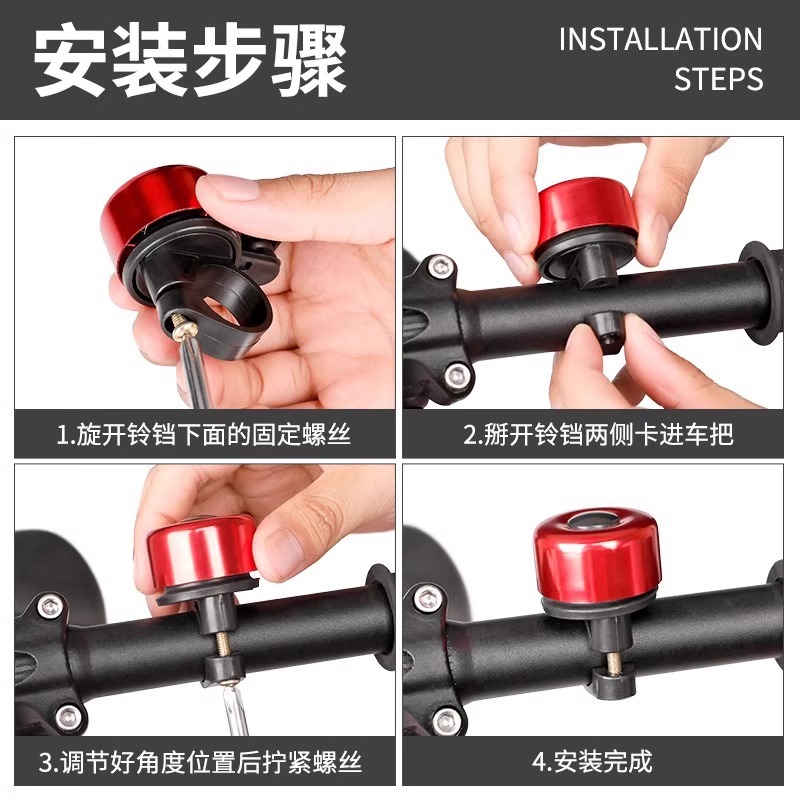 安装步骤

INSTALLATION STEPS

1.旋开铃铛下面的固定螺丝

2.掰开铃铛两侧卡进车把

3.调节好角度位置后拧紧螺丝

4.安装完成