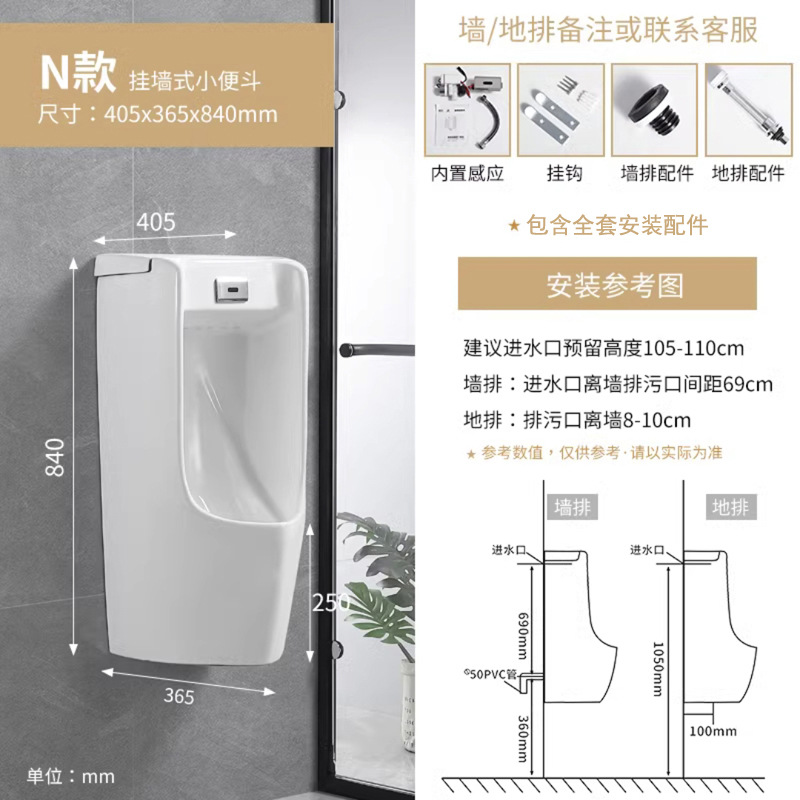 N款 挂墙式小便斗
尺寸：405x365x840mm

405

840

250

365

单位：mm

墙/地排备注或联系客服

内置感应 挂钩 墙排配件 地排配件

★ 包含全套安装配件

安装参考图

建议进水口预留高度105-110cm
墙排：进水口离墙排污口间距69cm
地排：排污口离墙8-10cm
★ 参考数值，仅供参考·请以实际为准

墙排
进水口
690mm
Φ50PVC管
360mm

地排
进水口
1050mm
100mm