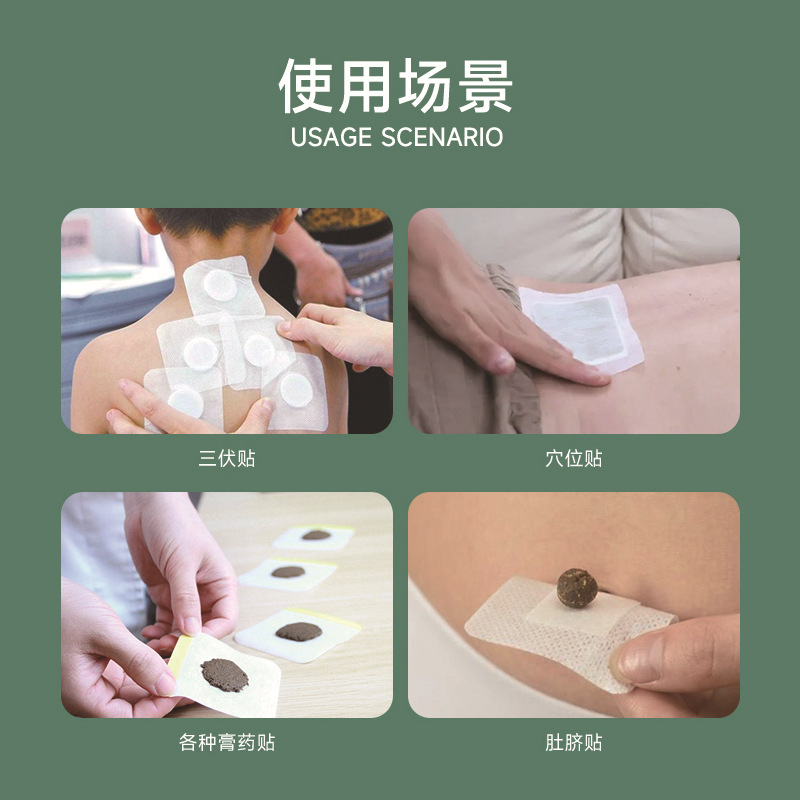 使用场景
USAGE SCENARIO

三伏贴

穴位贴

各种膏药贴

肚脐贴