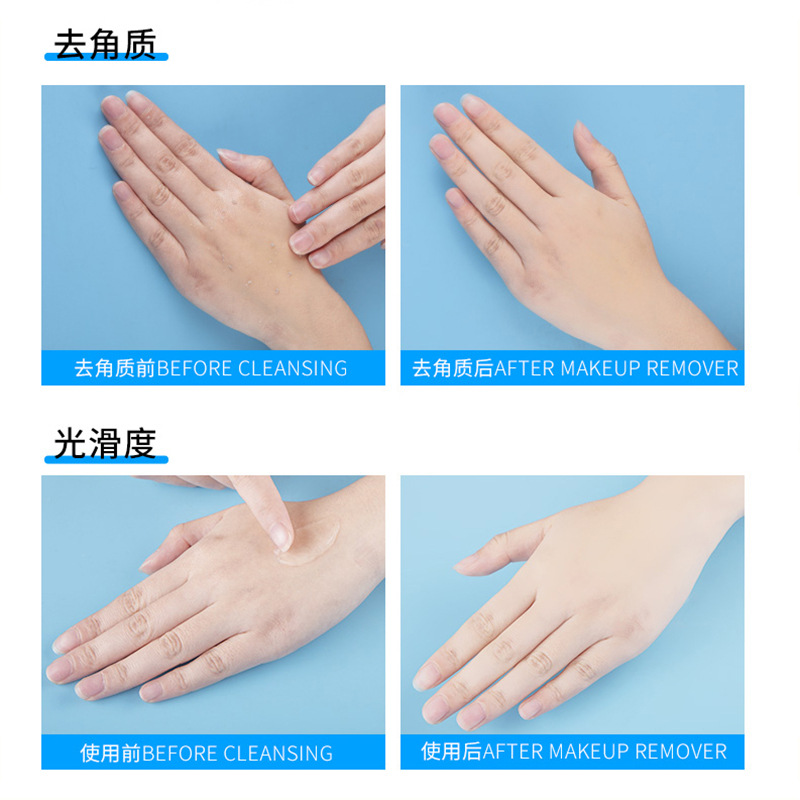 去角质

去角质前BEFORE CLEANSING

去角质后AFTER MAKEUP REMOVER

光滑度

使用前BEFORE CLEANSING

使用后AFTER MAKEUP REMOVER