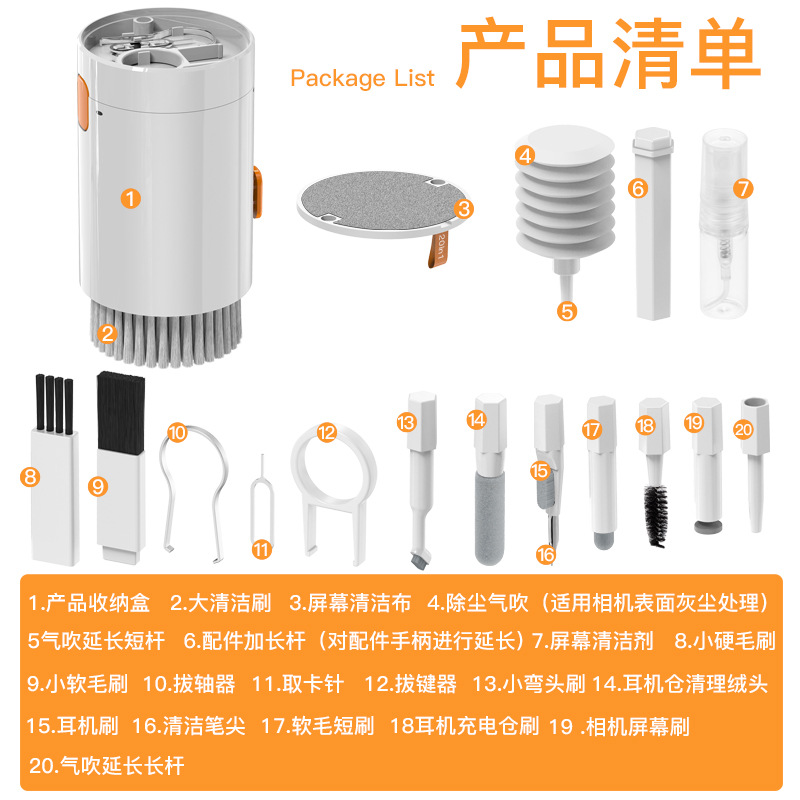 Package List 产品清单

1

2

3

20in1

4

5

6

7

8

9

10

11

12

13

14

15

16

17

18

19

20

1.产品收纳盒 2.大清洁刷 3.屏幕清洁布 4.除尘气吹（适用相机表面灰尘处理）
5气吹延长短杆 6.配件加长杆（对配件手柄进行延长）7.屏幕清洁剂 8.小硬毛刷
9.小软毛刷 10.拔轴器 11.取卡针 12.拔键器 13.小弯头刷 14.耳机仓清理绒头
15.耳机刷 16.清洁笔尖 17.软毛短刷 18耳机充电仓刷 19 .相机屏幕刷
20.气吹延长长杆