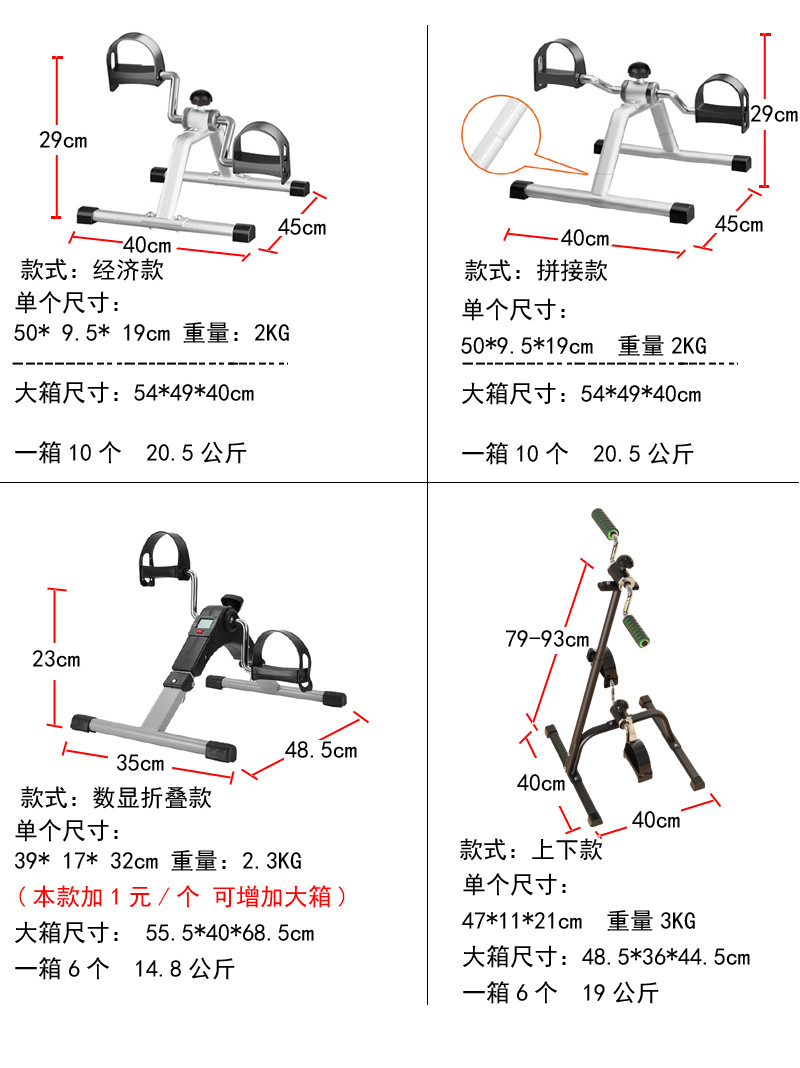 29cm
40cm
45cm
款式：经济款
单个尺寸：
50* 9.5* 19cm 重量：2KG
大箱尺寸：54*49*40cm
一箱 10 个 20.5 公斤

29cm
40cm
45cm
款式：拼接款
单个尺寸：
50*9.5*19cm 重量 2KG
大箱尺寸：54*49*40cm
一箱 10 个 20.5 公斤

23cm
35cm
48.5cm
款式：数显折叠款
单个尺寸：
39* 17* 32cm 重量：2.3KG
（本款加 1 元／个 可增加大箱）
大箱尺寸： 55.5*40*68.5cm
一箱 6 个 14.8 公斤

79-93cm
40cm
40cm
款式：上下款
单个尺寸：
47*11*21cm 重量 3KG
大箱尺寸：48.5*36*44.5cm
一箱 6 个 19 公斤