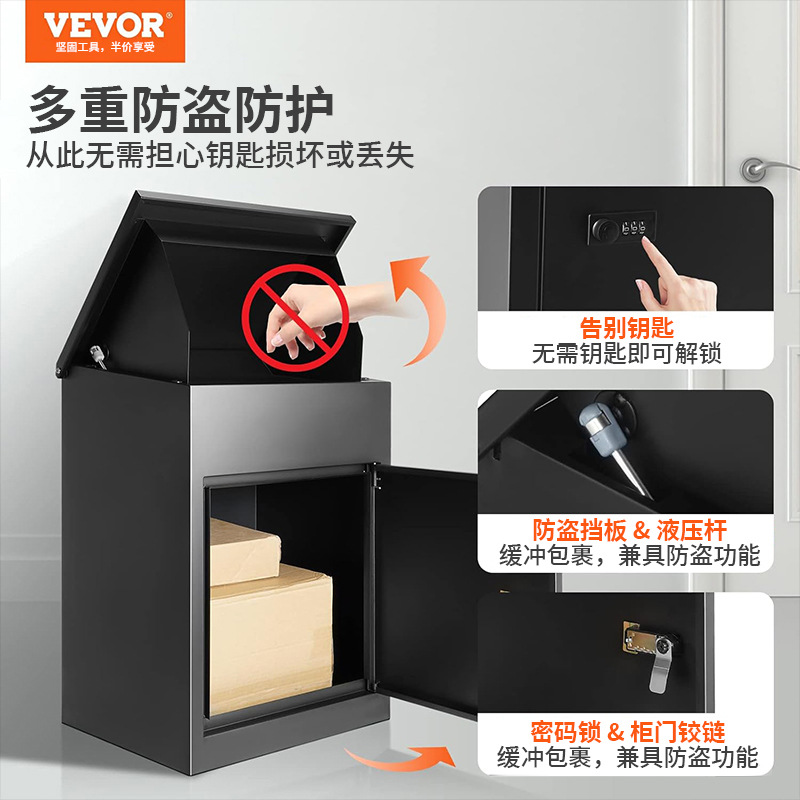 VEVOR®
坚固工具，半价享受

多重防盗防护
从此无需担心钥匙损坏或丢失

告别钥匙
无需钥匙即可解锁

防盗挡板 & 液压杆
缓冲包裹，兼具防盗功能

密码锁 & 柜门铰链
缓冲包裹，兼具防盗功能