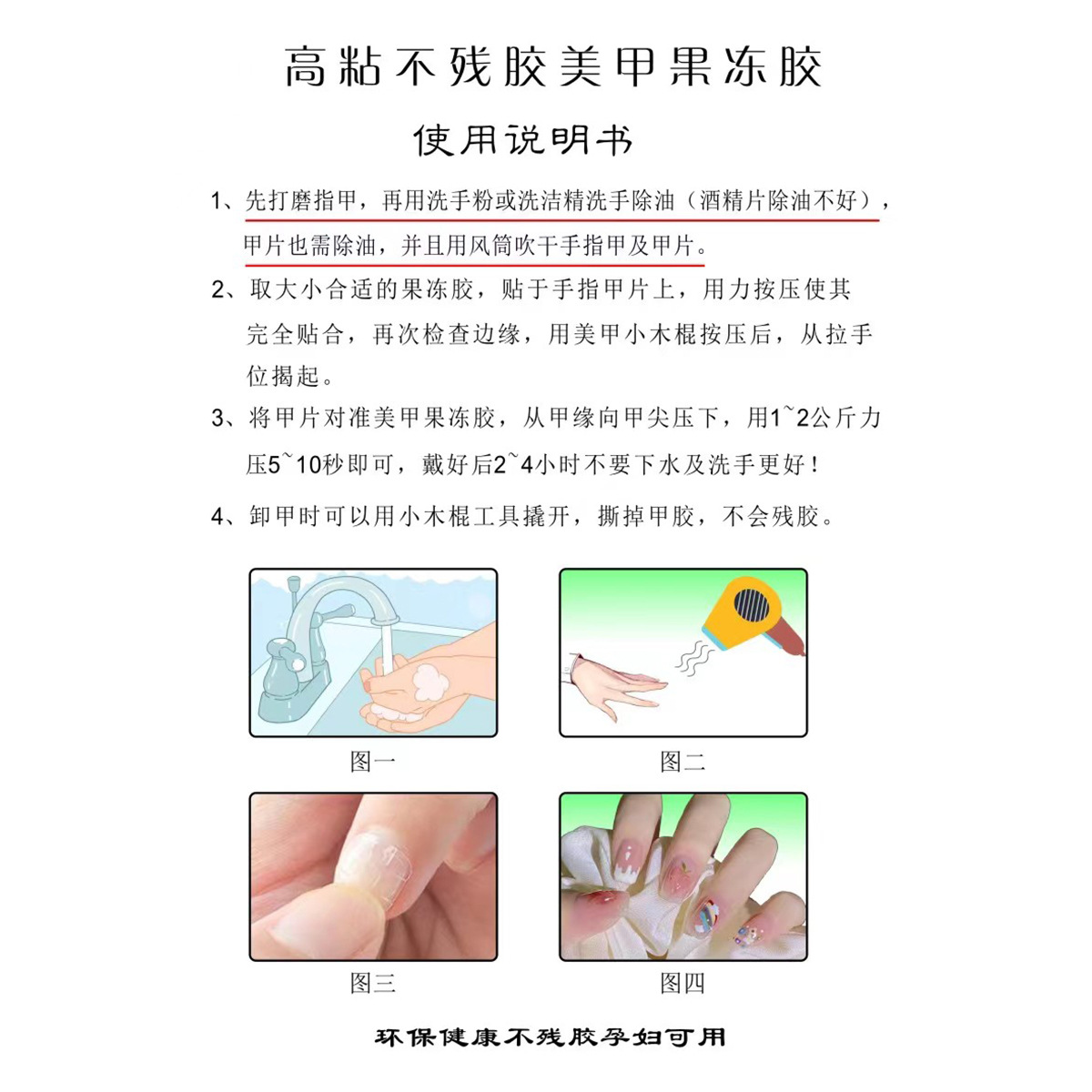 高粘不残胶美甲果冻胶

使用说明书

1、先打磨指甲，再用洗手粉或洗洁精洗手除油（酒精片除油不好），甲片也需除油，并且用风筒吹干手指甲及甲片。

2、取大小合适的果冻胶，贴于手指甲片上，用力按压使其完全贴合，再次检查边缘，用美甲小木棍按压后，从拉手位揭起。

3、将甲片对准美甲果冻胶，从甲缘向甲尖压下，用1~2公斤力压5~10秒即可，戴好后2~4小时不要下水及洗手更好！

4、卸甲时可以用小木棍工具撬开，撕掉甲胶，不会残胶。

图一

图二

图三

图四

环保健康不残胶孕妇可用