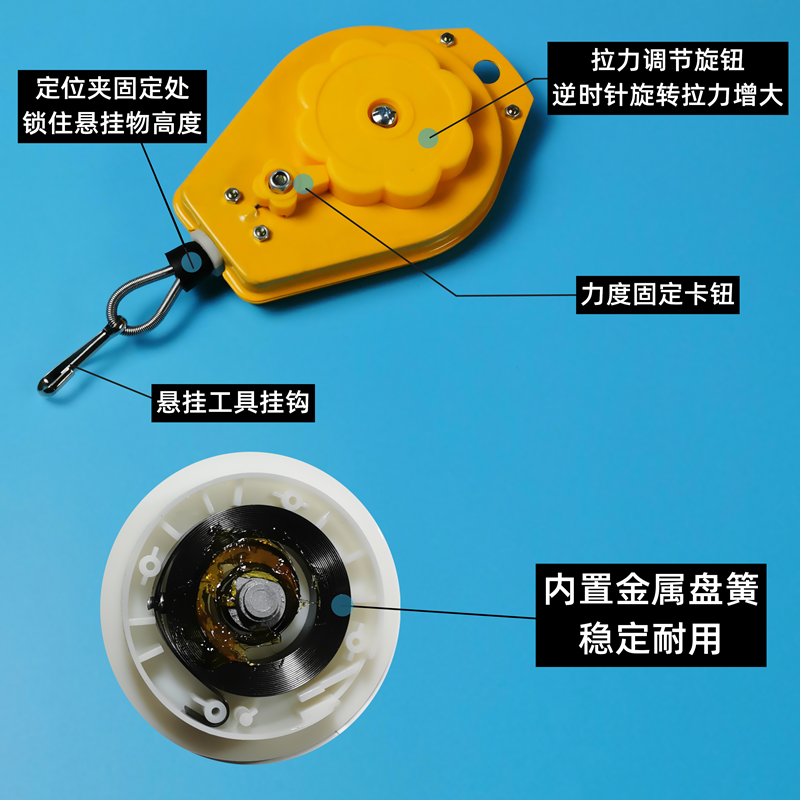 定位夹固定处
锁住悬挂物高度

拉力调节旋钮
逆时针旋转拉力增大

力度固定卡钮

悬挂工具挂钩

内置金属盘簧
稳定耐用