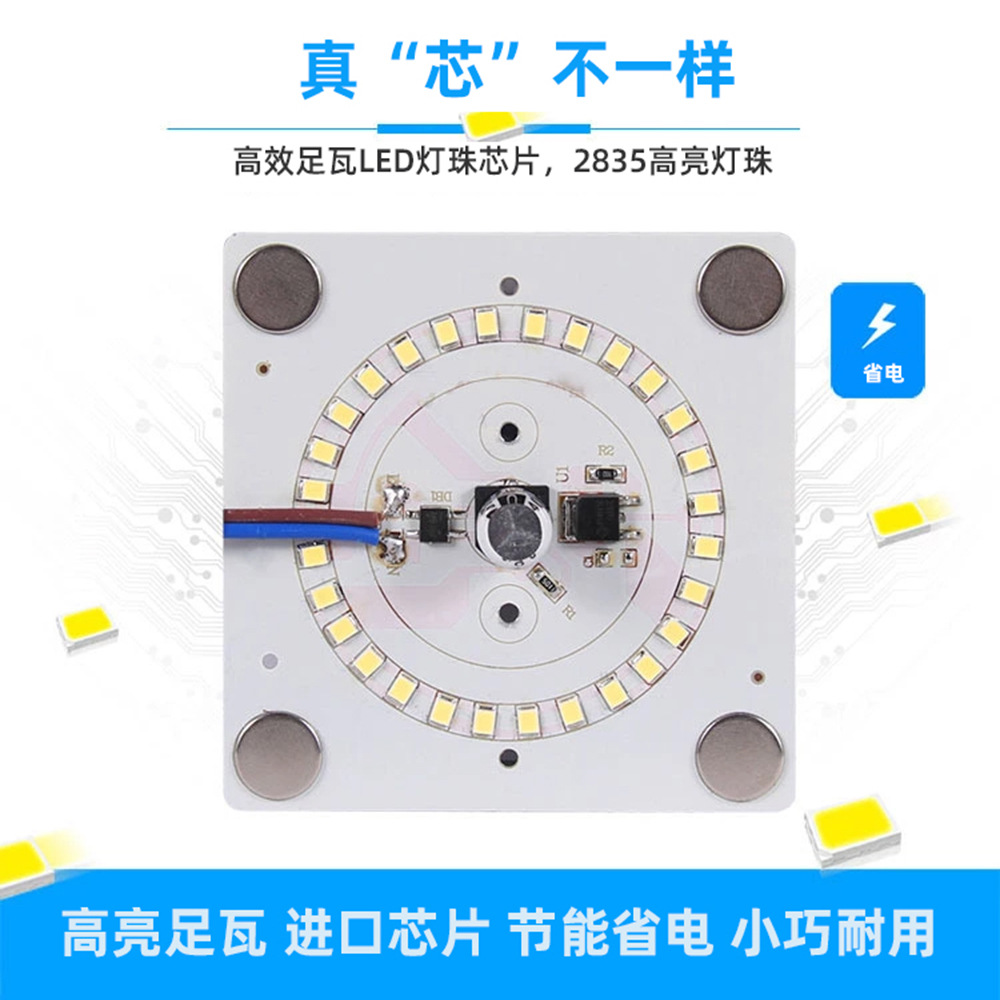 真“芯”不一样

高效足瓦LED灯珠芯片，2835高亮灯珠

省电

R2

U1

DB1

R1

高亮足瓦 进口芯片 节能省电 小巧耐用