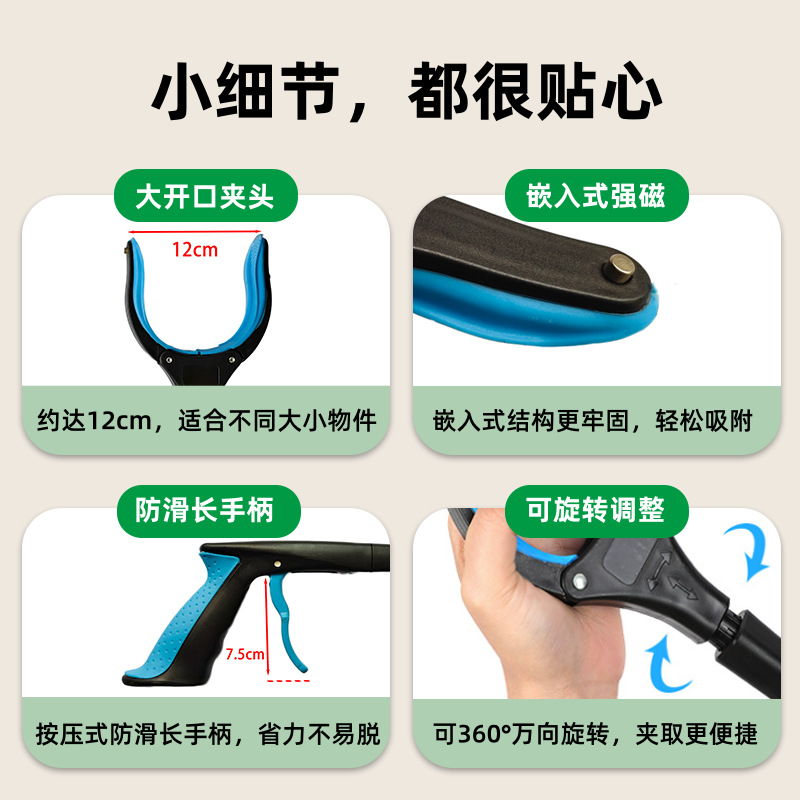 小细节，都很贴心

大开口夹头

12cm

约达12cm，适合不同大小物件

嵌入式强磁

嵌入式结构更牢固，轻松吸附

防滑长手柄

7.5cm

按压式防滑长手柄，省力不易脱

可旋转调整

可360°万向旋转，夹取更便捷