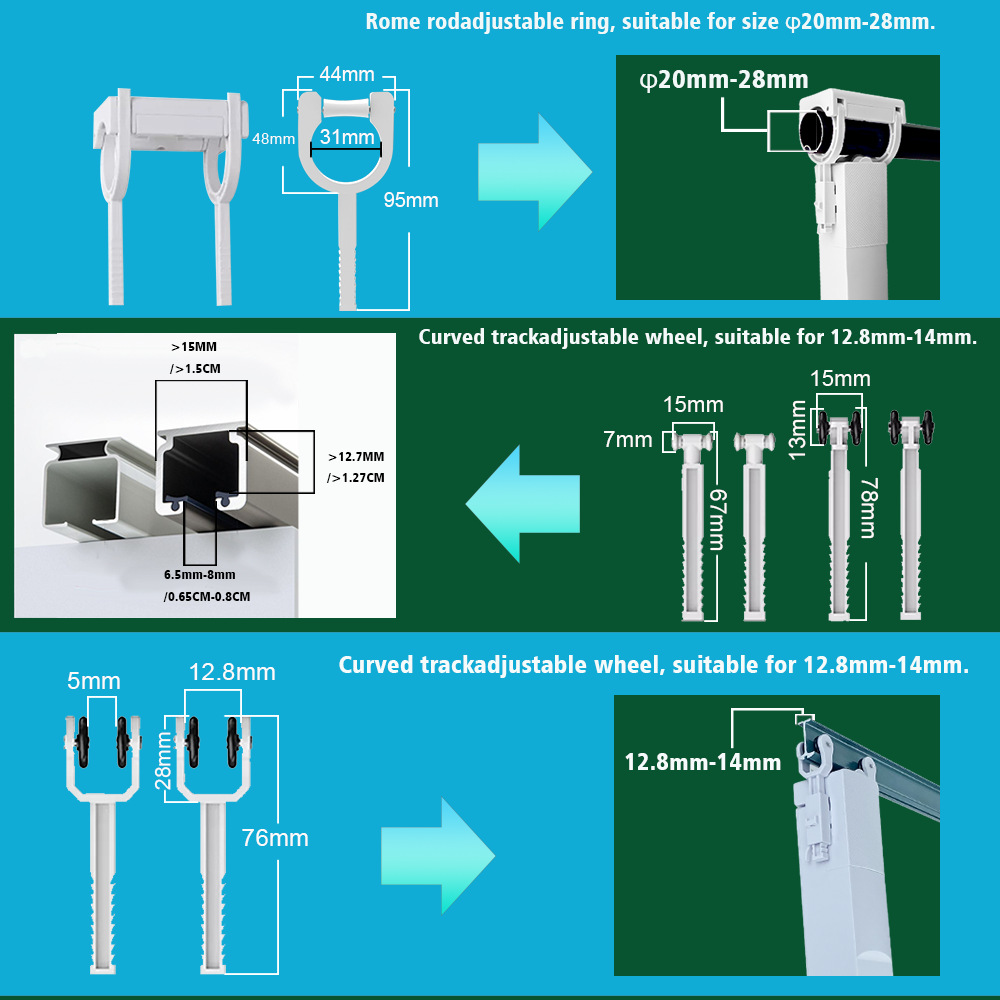 Rome rodadjustable ring, suitable for size φ20mm-28mm.

44mm
48mm
31mm
95mm

φ20mm-28mm

Curved trackadjustable wheel, suitable for 12.8mm-14mm.

>15MM
/>1.5CM
>12.7MM
/>1.27CM
6.5mm-8mm
/0.65CM-0.8CM

15mm
7mm
67mm
15mm
13mm
78mm

Curved trackadjustable wheel, suitable for 12.8mm-14mm.

5mm
12.8mm
28mm
76mm

12.8mm-14mm