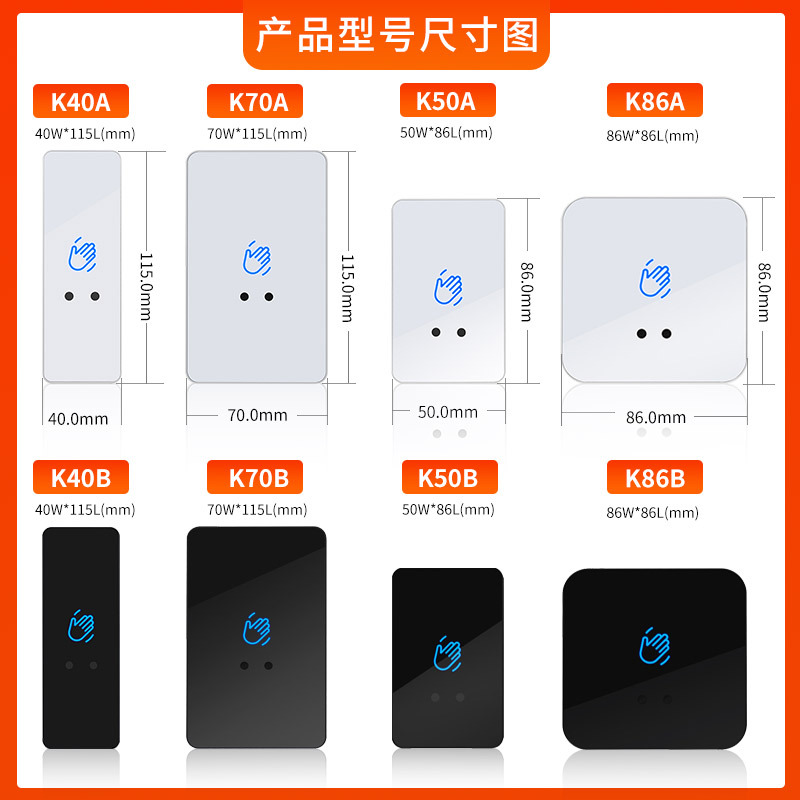 产品型号尺寸图

K40A
40W*115L(mm)
115.0mm
40.0mm

K70A
70W*115L(mm)
115.0mm
70.0mm

K50A
50W*86L(mm)
86.0mm
50.0mm

K86A
86W*86L(mm)
86.0mm
86.0mm

K40B
40W*115L(mm)

K70B
70W*115L(mm)

K50B
50W*86L(mm)

K86B
86W*86L(mm)