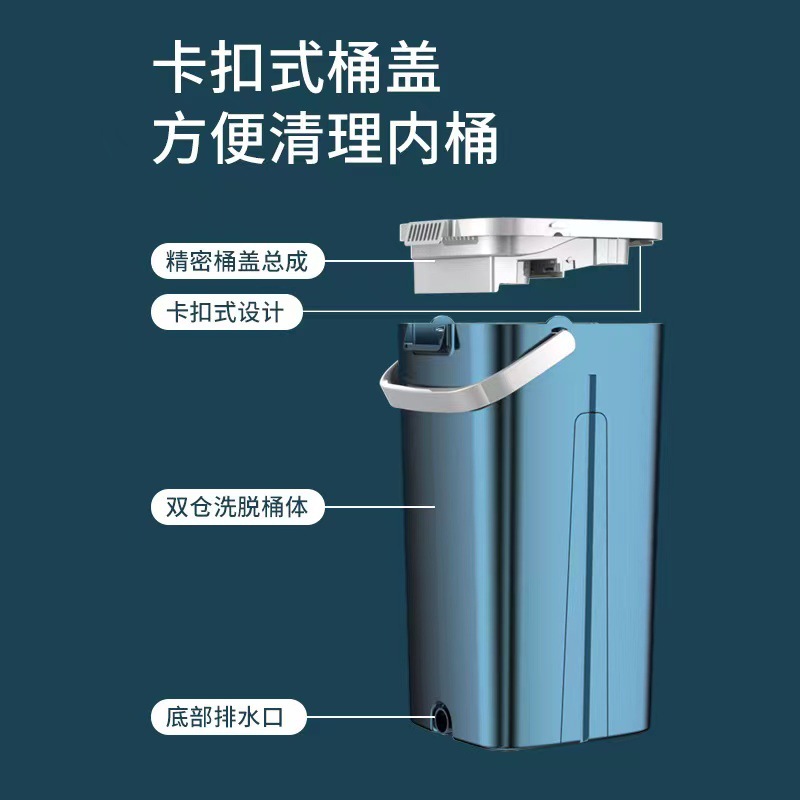 卡扣式桶盖
方便清理内桶

精密桶盖总成

卡扣式设计

双仓洗脱桶体

底部排水口