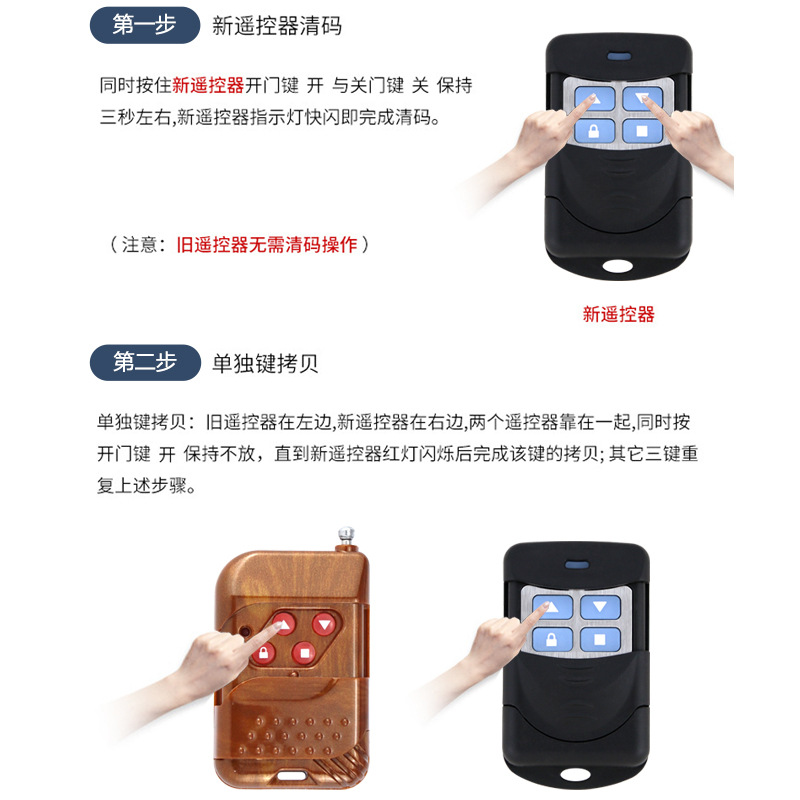 第一步 新遥控器清码

同时按住新遥控器开门键 开 与关门键 关 保持三秒左右,新遥控器指示灯快闪即完成清码。

（注意：旧遥控器无需清码操作）

新遥控器

第二步 单独键拷贝

单独键拷贝：旧遥控器在左边,新遥控器在右边,两个遥控器靠在一起,同时按开门键 开 保持不放，直到新遥控器红灯闪烁后完成该键的拷贝; 其它三键重复上述步骤。