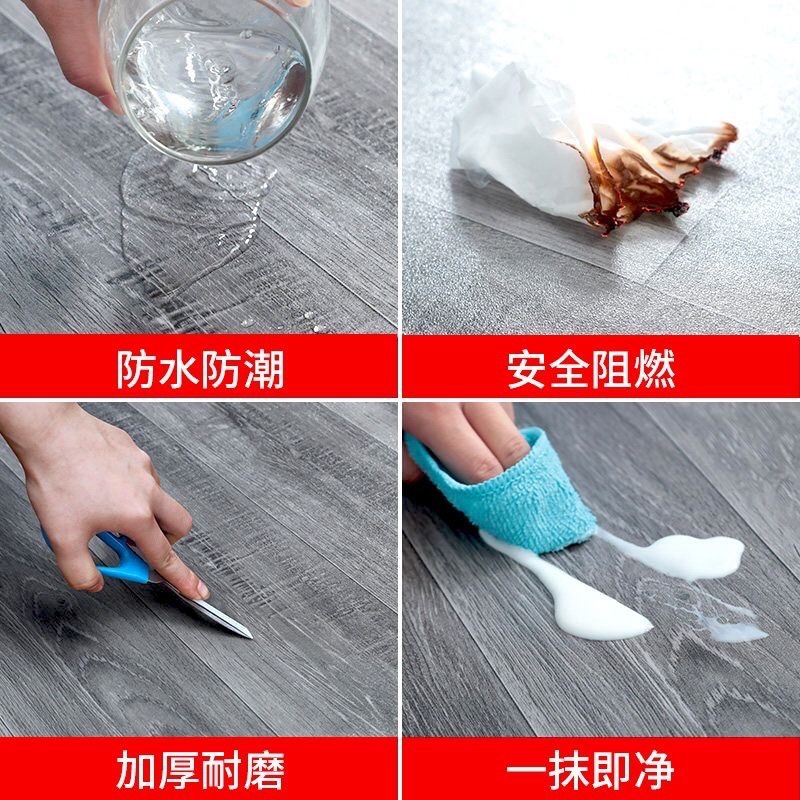 防水防潮

安全阻燃

加厚耐磨

一抹即净