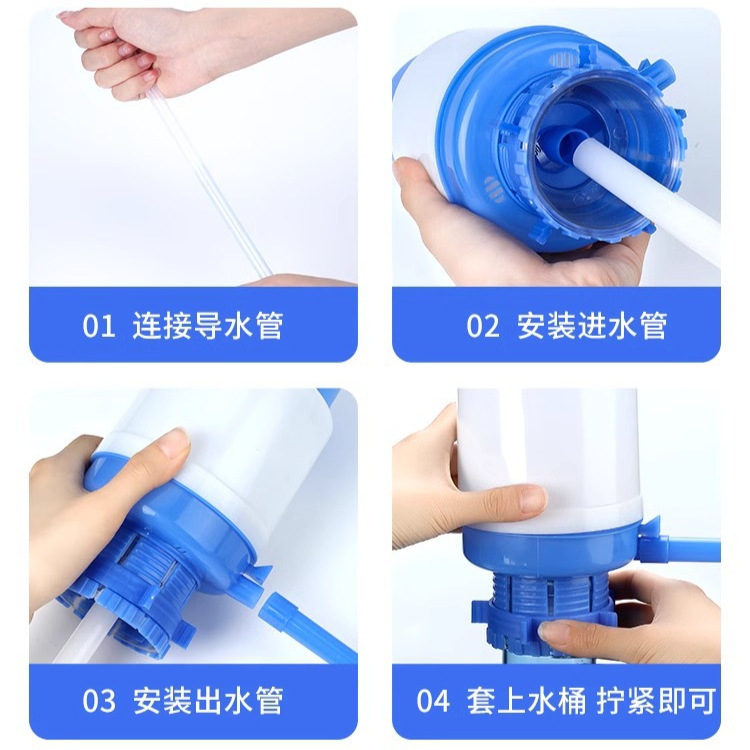 01 连接导水管

02 安装进水管

03 安装出水管

04 套上水桶 拧紧即可