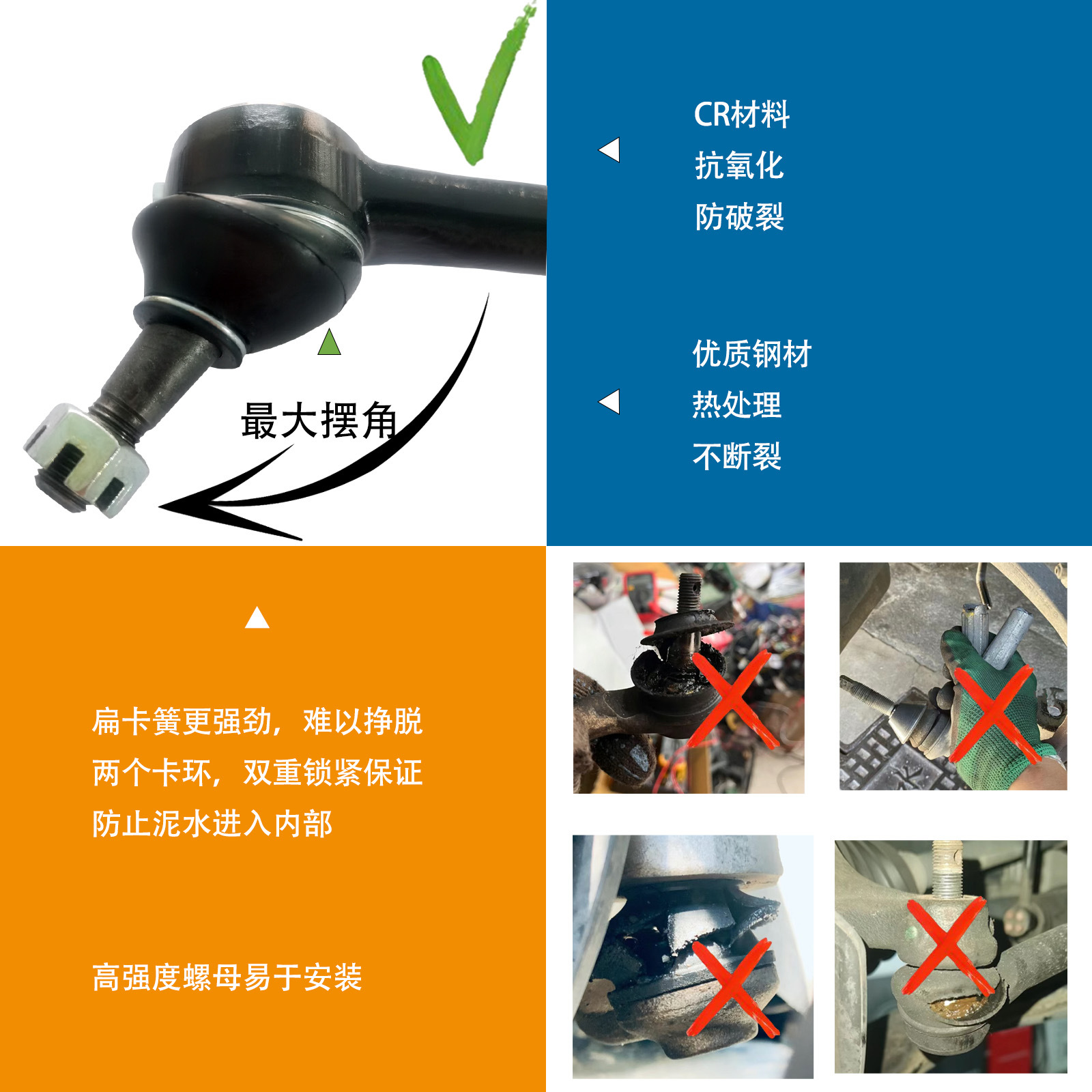 最大摆角

CR材料
抗氧化
防破裂

优质钢材
热处理
不断裂

扁卡簧更强劲，难以挣脱
两个卡环，双重锁紧保证
防止泥水进入内部

高强度螺母易于安装