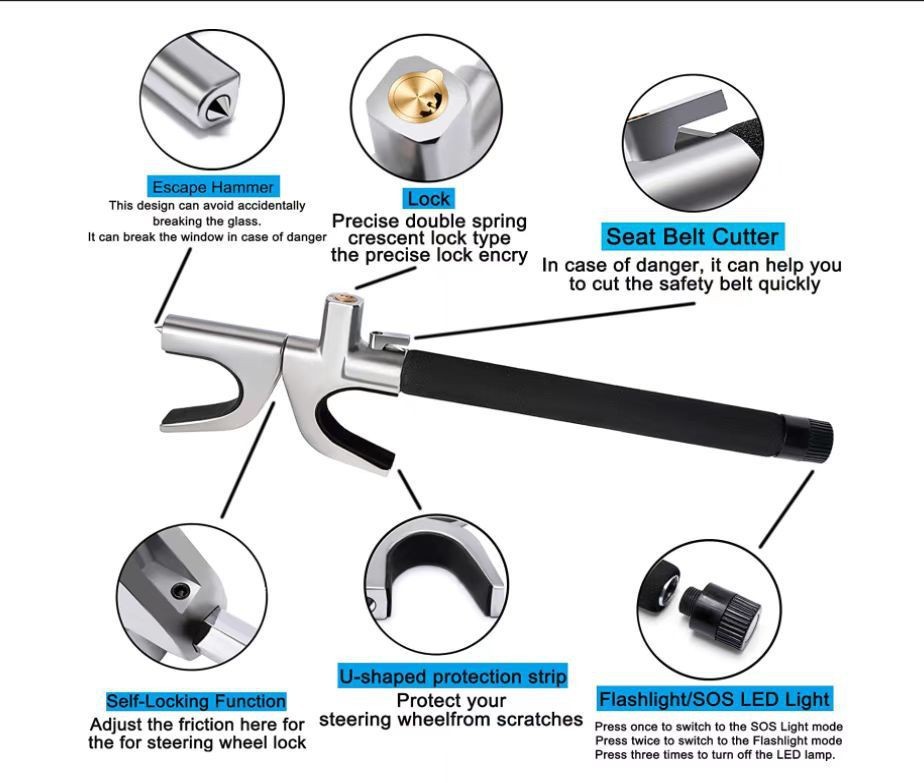 Escape Hammer
This design can avoid accidentally breaking the glass.
It can break the window in case of danger

Lock
Precise double spring crescent lock type the precise lock encry

Seat Belt Cutter
In case of danger, it can help you to cut the safety belt quickly

Self-Locking Function
Adjust the friction here for the for steering wheel lock

U-shaped protection strip
Protect your steering wheelfrom scratches

Flashlight/SOS LED Light
Press once to switch to the SOS Light mode
Press twice to switch to the Flashlight mode
Press three times to turn off the LED lamp.