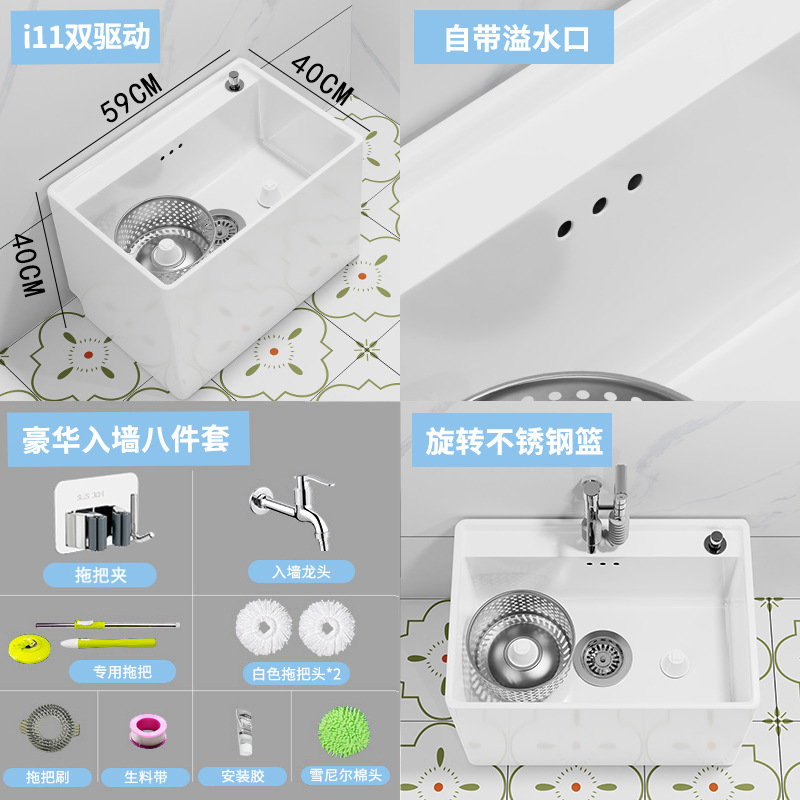 i11双驱动

59CM

40CM

40CM

自带溢水口

豪华入墙八件套

SUS 304

拖把夹

入墙龙头

专用拖把

白色拖把头*2

拖把刷

生料带

安装胶

雪尼尔棉头

旋转不锈钢篮