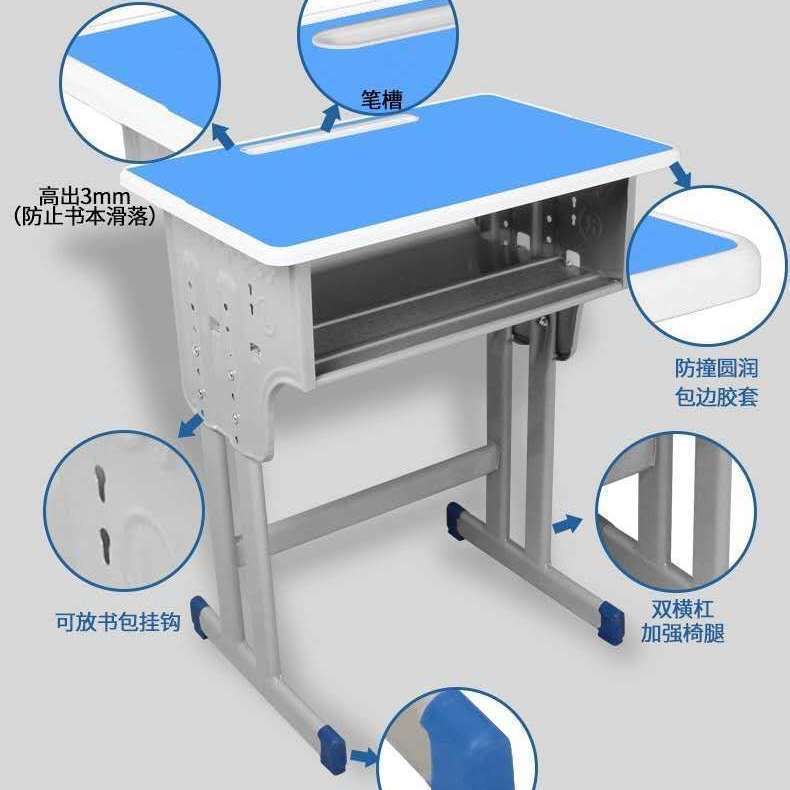 笔槽

高出3mm
(防止书本滑落)

防撞圆润
包边胶套

可放书包挂钩

双横杠
加强椅腿