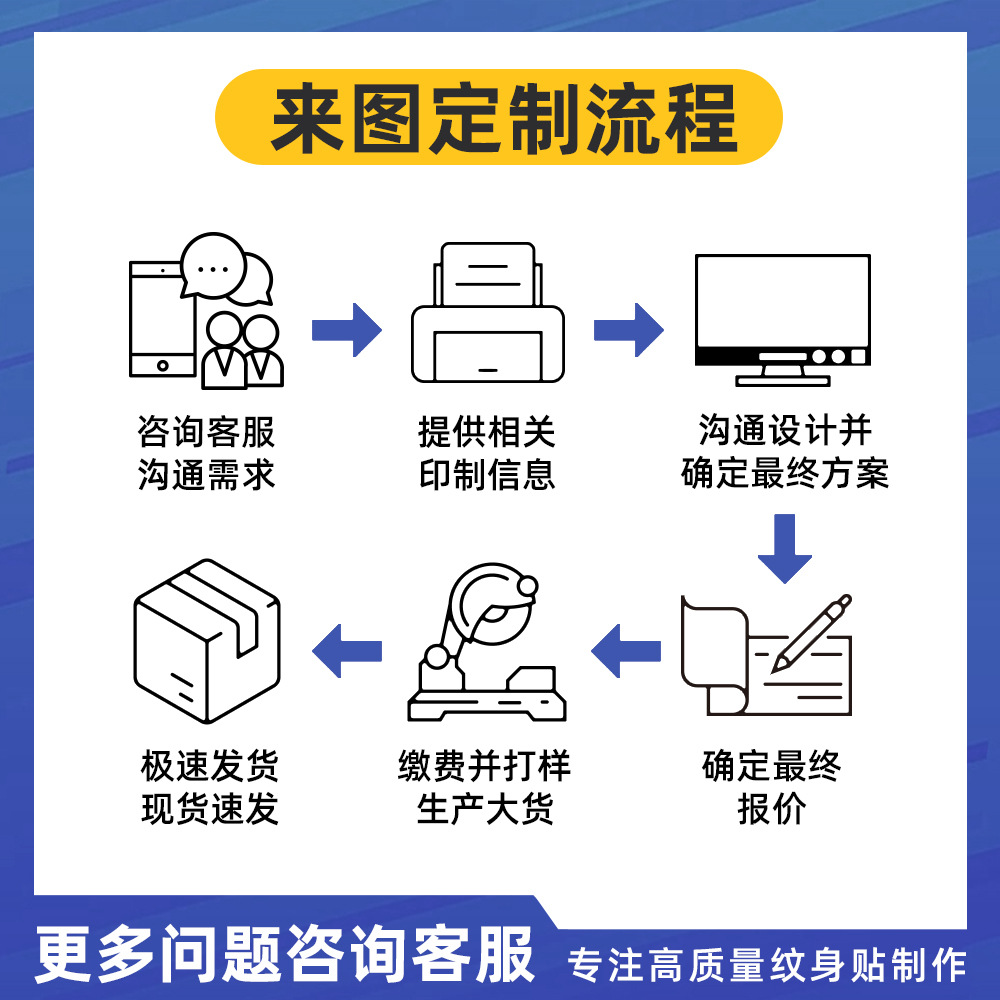 来图定制流程

咨询客服
沟通需求

提供相关
印制信息

沟通设计并
确定最终方案

确定最终
报价

缴费并打样
生产大货

极速发货
现货速发

更多问题咨询客服

专注高质量纹身贴制作