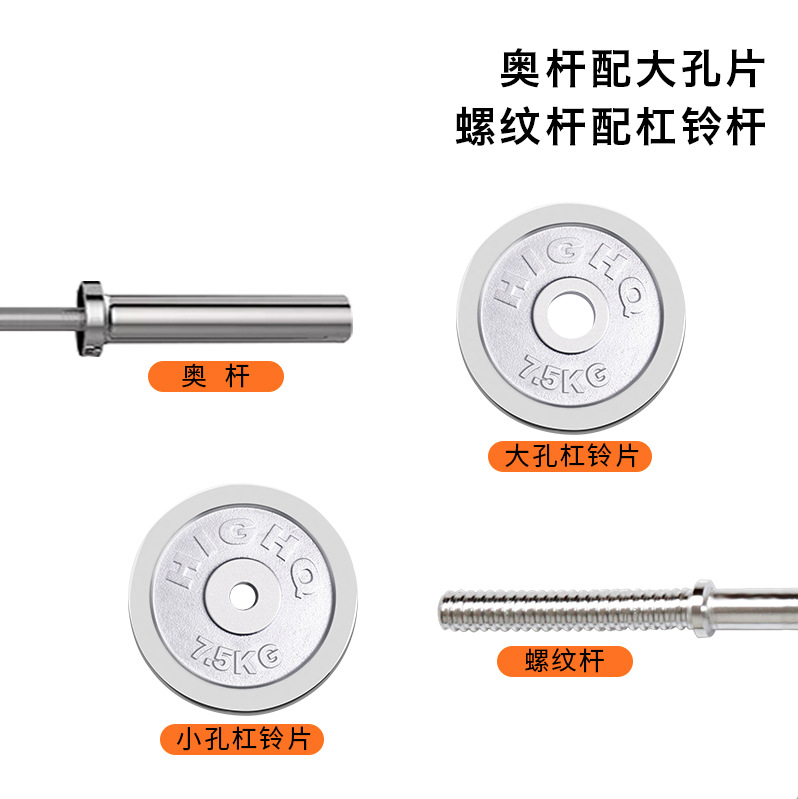 奥杆配大孔片
螺纹杆配杠铃杆

奥 杆

HIGHQ
7.5KG

大孔杠铃片

HIGHQ
7.5KG

小孔杠铃片

螺纹杆