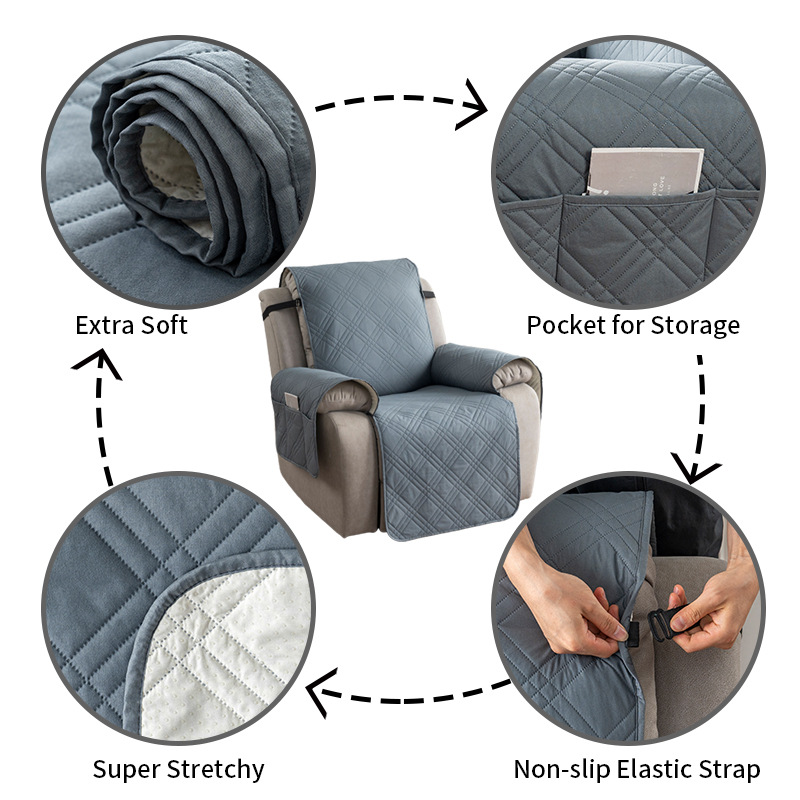 Extra Soft

Pocket for Storage

Super Stretchy

Non-slip Elastic Strap