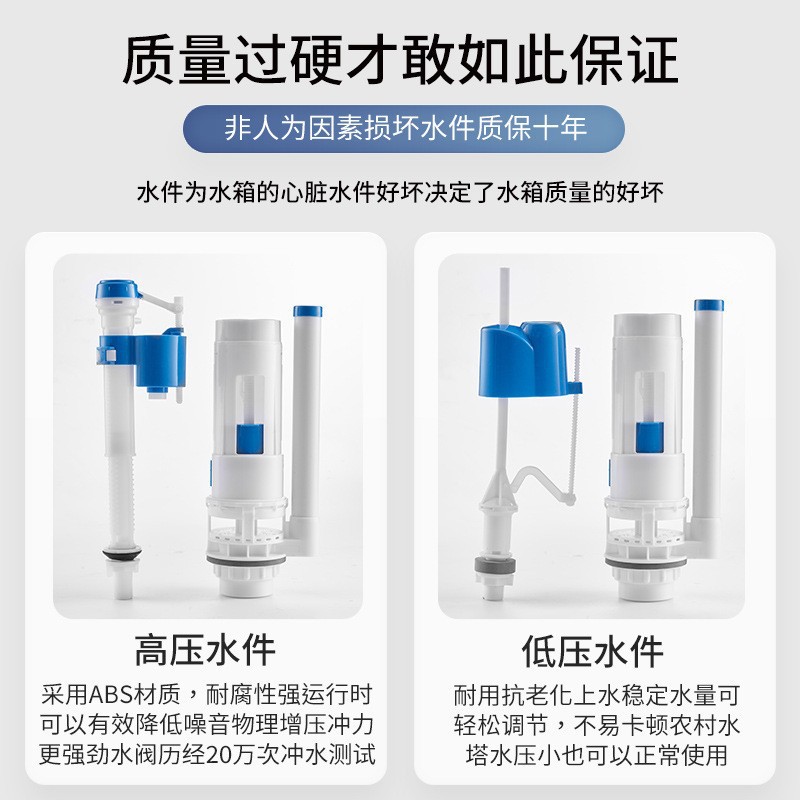 质量过硬才敢如此保证

非人为因素损坏水件质保十年

水件为水箱的心脏水件好坏决定了水箱质量的好坏

高压水件

采用ABS材质，耐腐性强运行时可以有效降低噪音物理增压冲力更强劲水阀历经20万次冲水测试

低压水件

耐用抗老化上水稳定水量可轻松调节，不易卡顿农村水塔水压小也可以正常使用