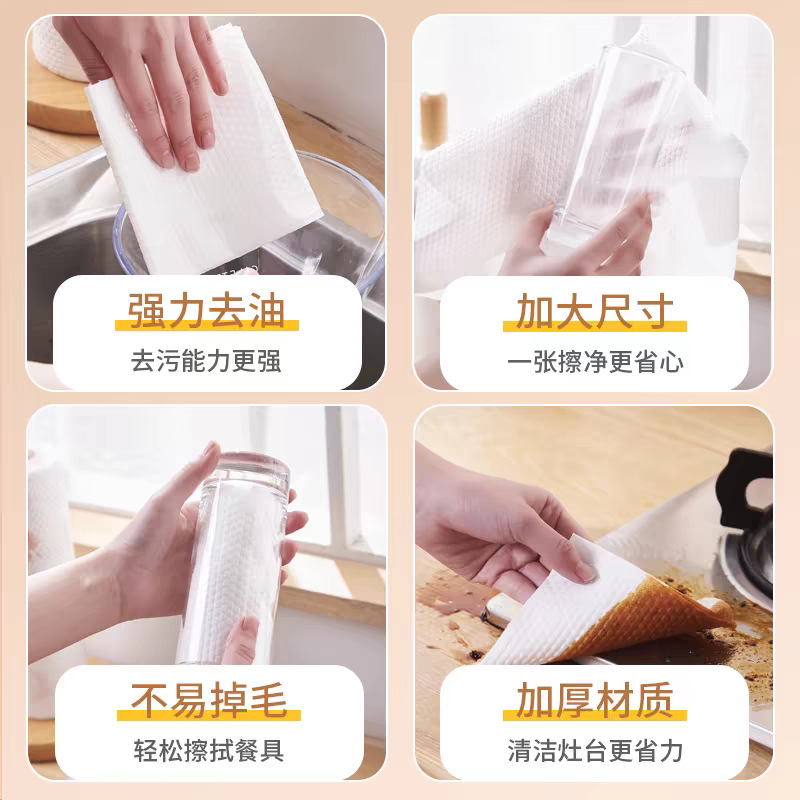 强力去油

去污能力更强

加大尺寸

一张擦净更省心

不易掉毛

轻松擦拭餐具

加厚材质

清洁灶台更省力