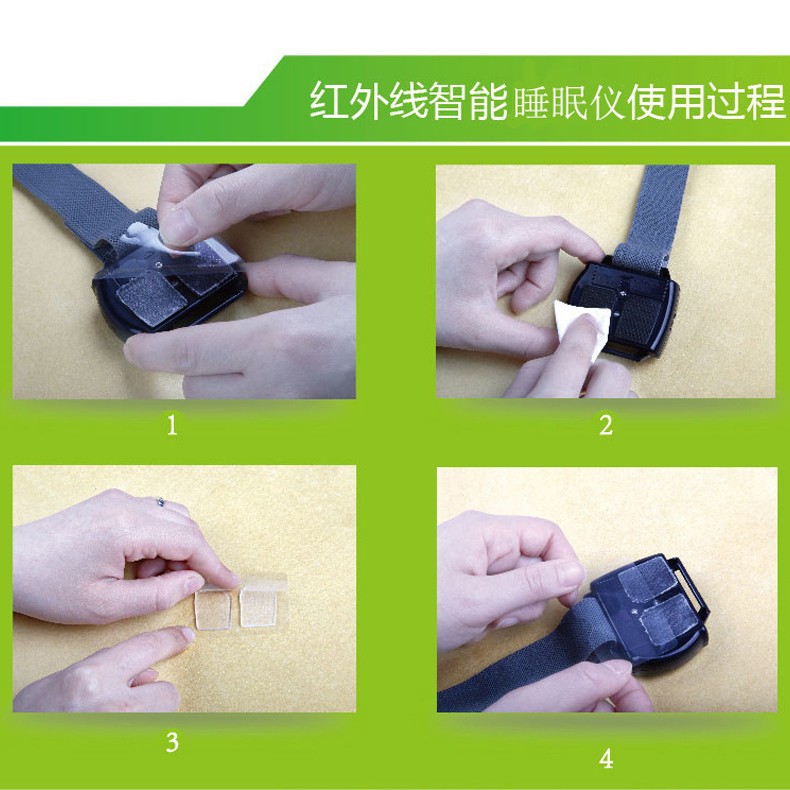 红外线智能睡眠仪使用过程

1

2

3

4