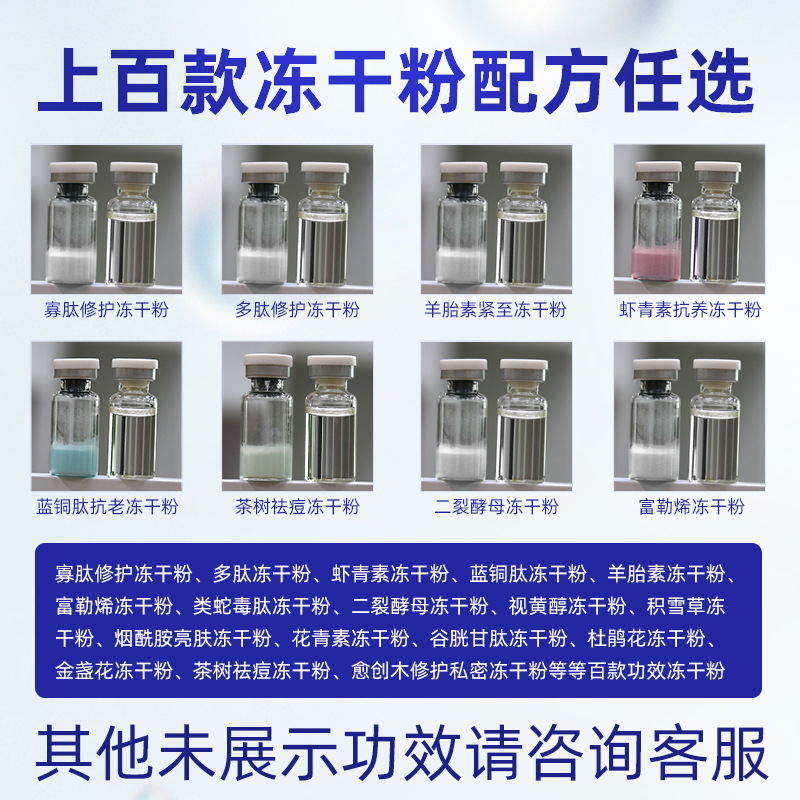 上百款冻干粉配方任选

寡肽修护冻干粉

多肽修护冻干粉

羊胎素紧至冻干粉

虾青素抗养冻干粉

蓝铜肽抗老冻干粉

茶树祛痘冻干粉

二裂酵母冻干粉

富勒烯冻干粉

寡肽修护冻干粉、多肽冻干粉、虾青素冻干粉、蓝铜肽冻干粉、羊胎素冻干粉、富勒烯冻干粉、类蛇毒肽冻干粉、二裂酵母冻干粉、视黄醇冻干粉、积雪草冻干粉、烟酰胺亮肤冻干粉、花青素冻干粉、谷胱甘肽冻干粉、杜鹃花冻干粉、金盏花冻干粉、茶树祛痘冻干粉、愈创木修护私密冻干粉等等百款功效冻干粉

其他未展示功效请咨询客服