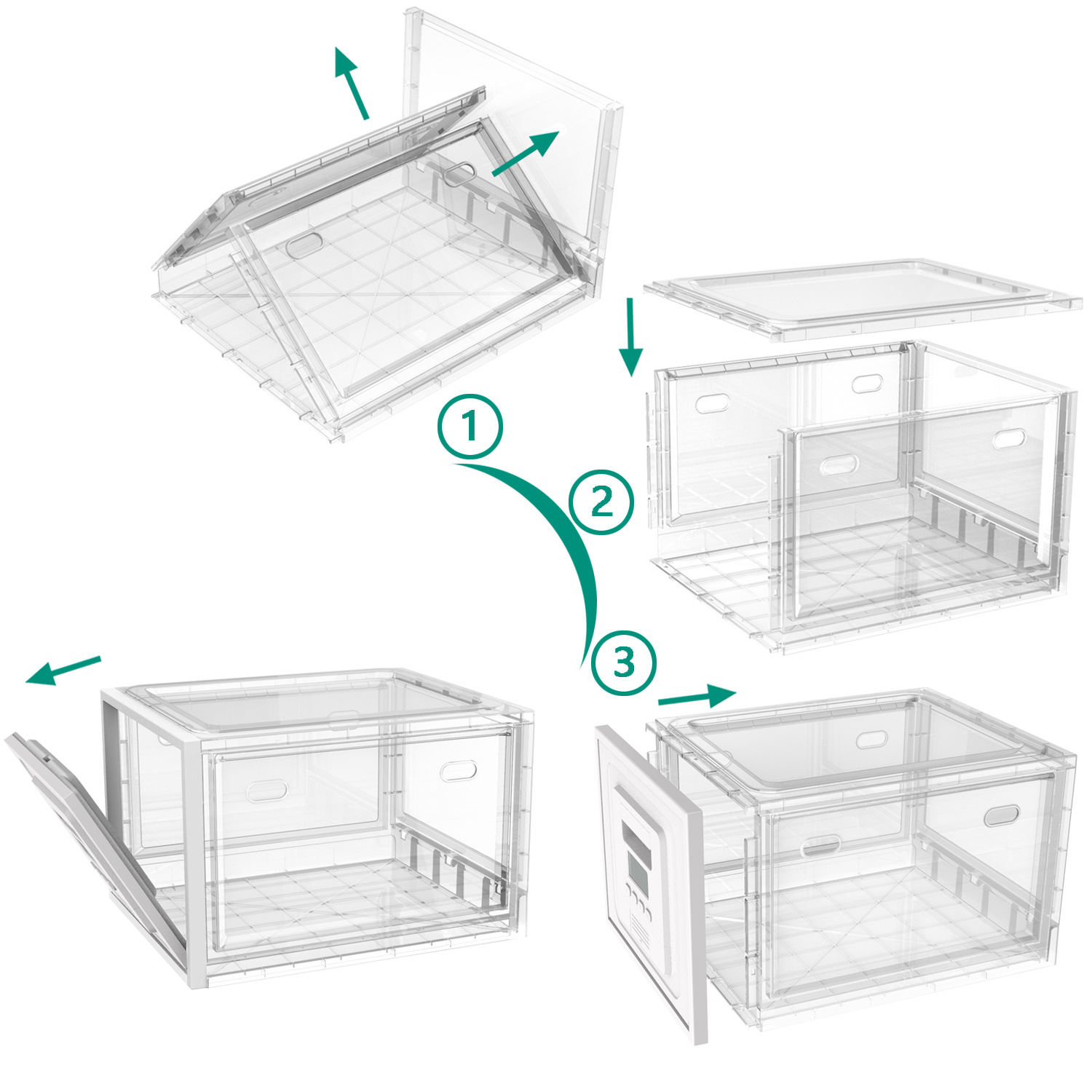 1
2
3