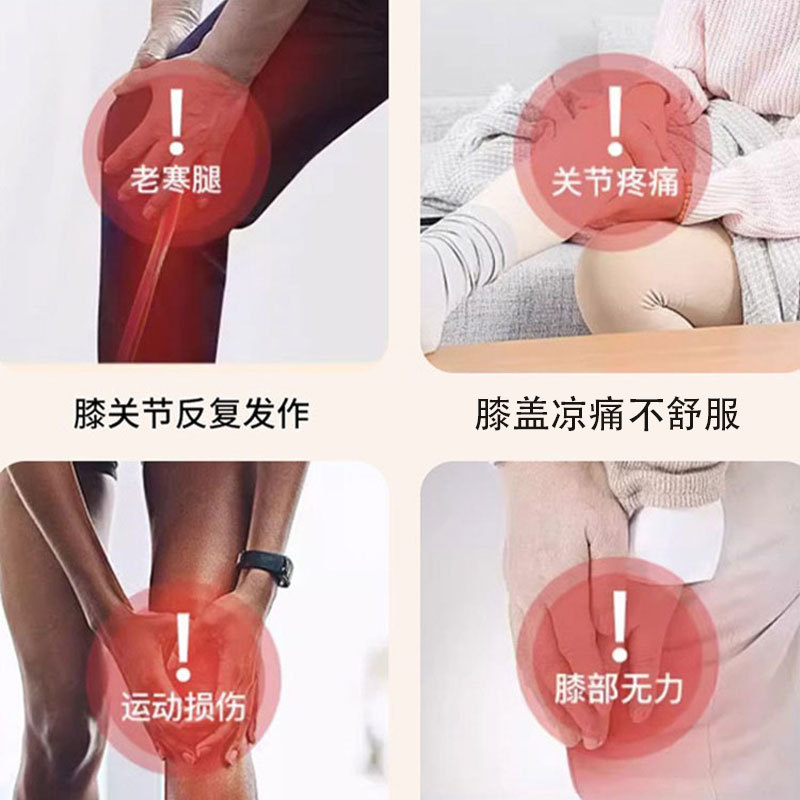 !
老寒腿

!
关节疼痛

膝关节反复发作

膝盖凉痛不舒服

!
运动损伤

!
膝部无力