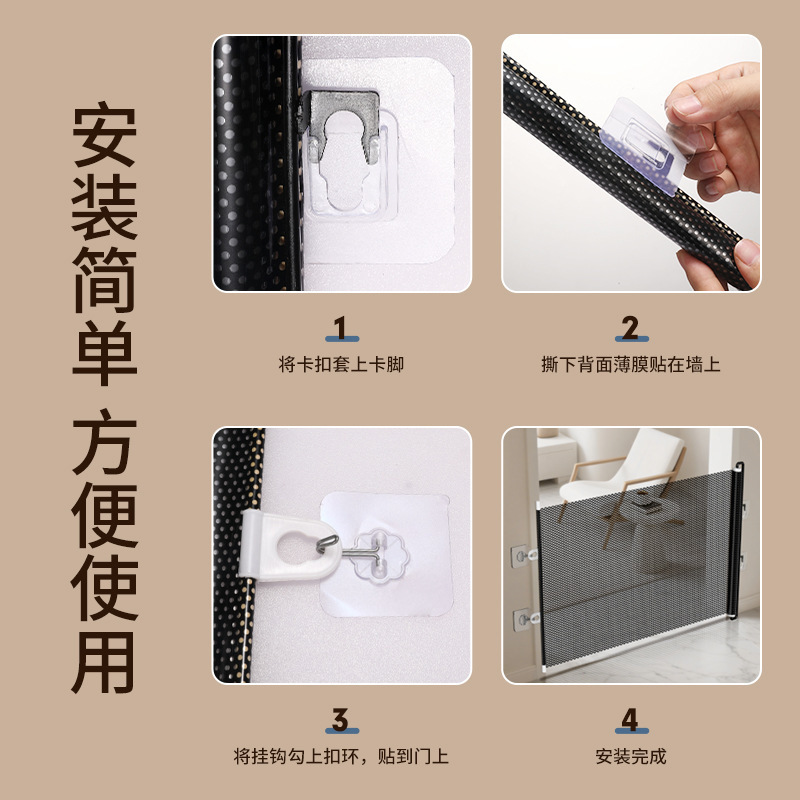 安装简单 方便使用

1
将卡扣套上卡脚

2
撕下背面薄膜贴在墙上

3
将挂钩勾上扣环，贴到门上

4
安装完成