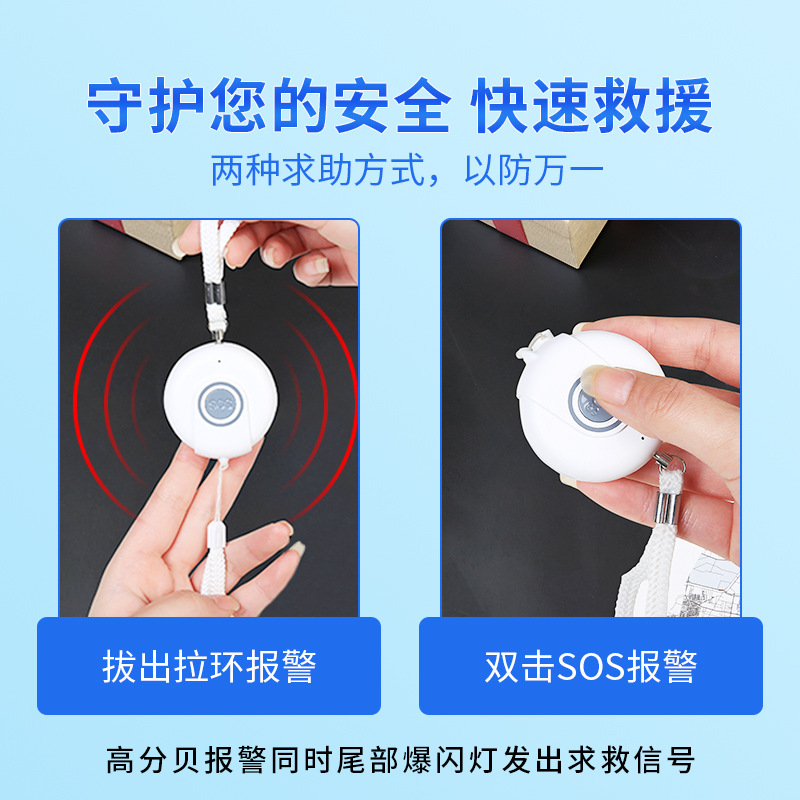 守护您的安全 快速救援

两种求助方式，以防万一

SOS

拔出拉环报警

双击SOS报警

高分贝报警同时尾部爆闪灯发出求救信号