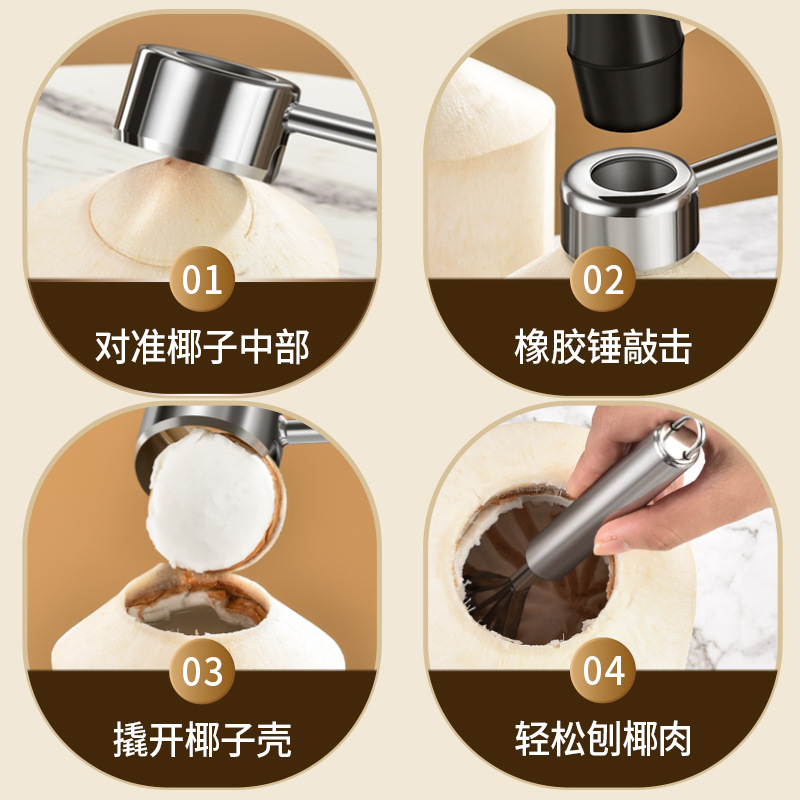 01
对准椰子中部

02
橡胶锤敲击

03
撬开椰子壳

04
轻松刨椰肉