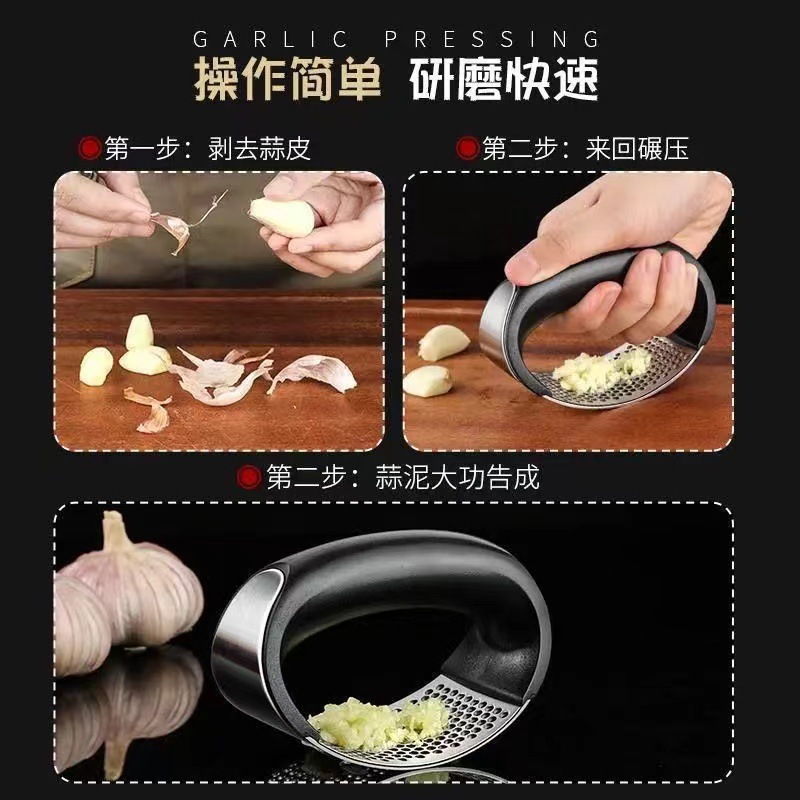 GARLIC PRESSING
操作简单 研磨快速

第一步：剥去蒜皮

第二步：来回碾压

第二步：蒜泥大功告成