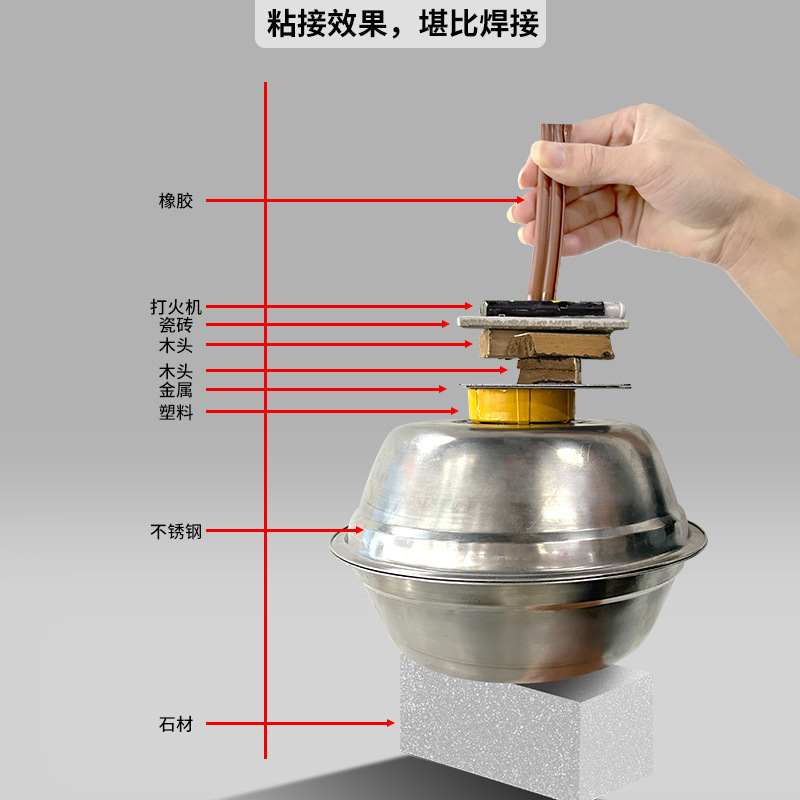 粘接效果，堪比焊接

橡胶

打火机
瓷砖
木头
木头
金属
塑料

不锈钢

石材