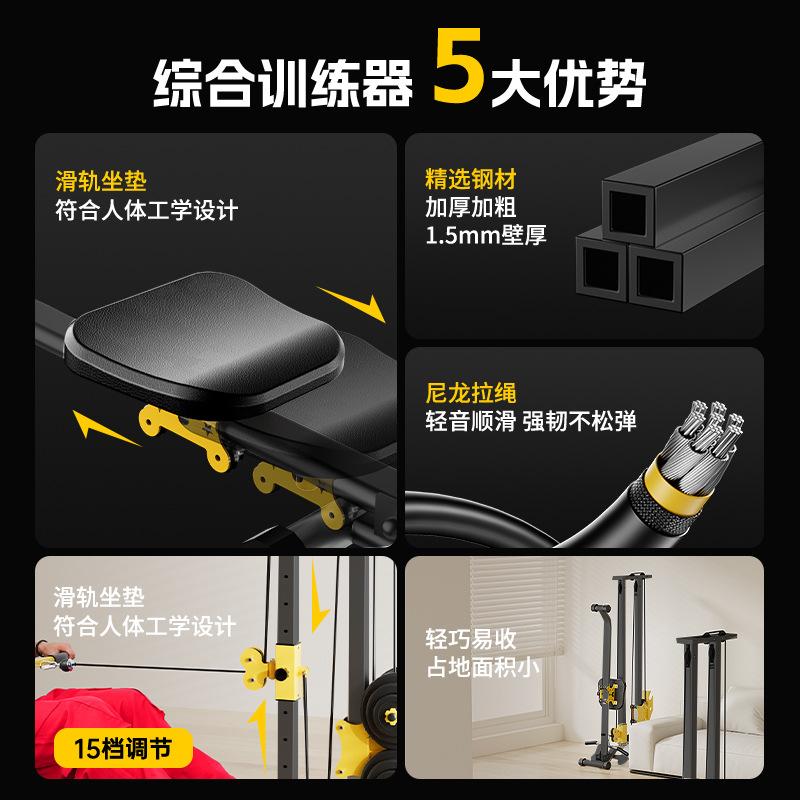 综合训练器 5大优势

滑轨坐垫
符合人体工学设计

精选钢材
加厚加粗
1.5mm壁厚

尼龙拉绳
轻音顺滑 强韧不松弹

滑轨坐垫
符合人体工学设计

15档调节

轻巧易收
占地面积小