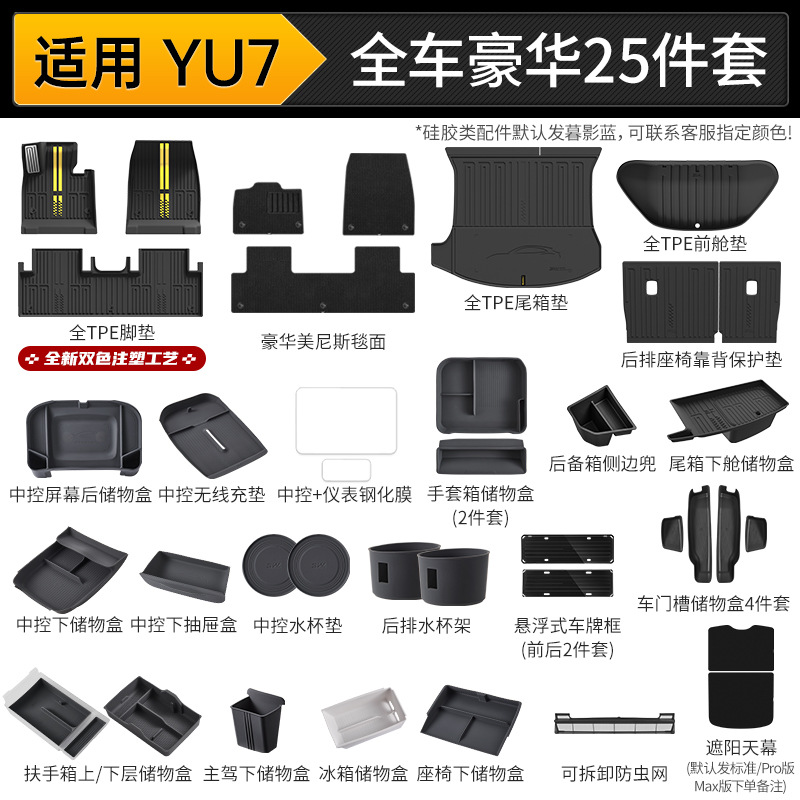 适用 YU7

全车豪华25件套

*硅胶类配件默认发暮影蓝，可联系客服指定颜色！

全TPE脚垫

全新双色注塑工艺

豪华美尼斯毯面

全TPE尾箱垫

全TPE前舱垫

后排座椅靠背保护垫

中控屏幕后储物盒

中控无线充垫

中控+仪表钢化膜

手套箱储物盒
(2件套)

后备箱侧边兜

尾箱下舱储物盒

中控下储物盒

中控下抽屉盒

中控水杯垫

后排水杯架

悬浮式车牌框
(前后2件套)

车门槽储物盒4件套

扶手箱上/下层储物盒

主驾下储物盒

冰箱储物盒

座椅下储物盒

可拆卸防虫网

遮阳天幕
(默认发标准/Pro版
Max版下单备注)