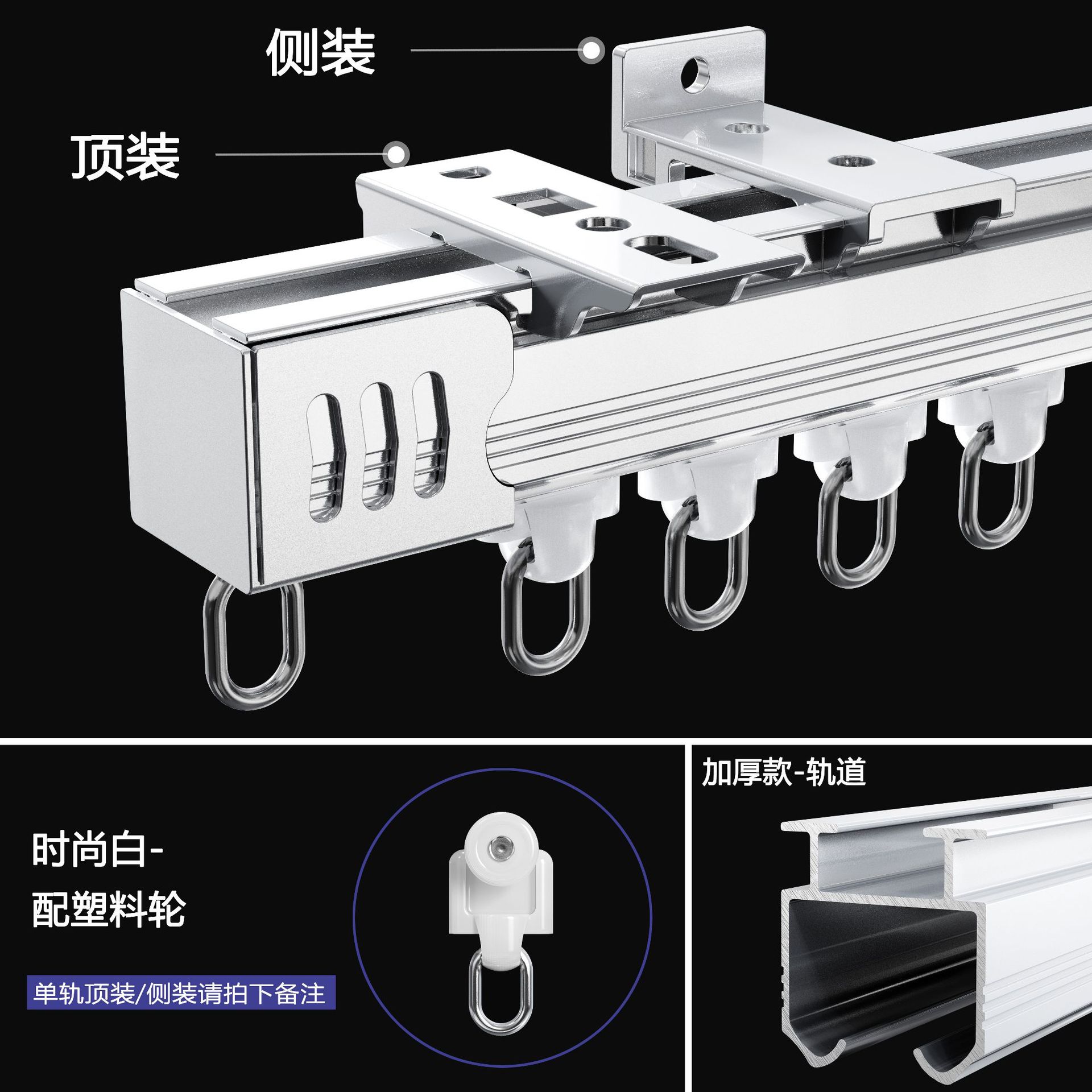 侧装

顶装

时尚白-
配塑料轮

单轨顶装/侧装请拍下备注

加厚款-轨道