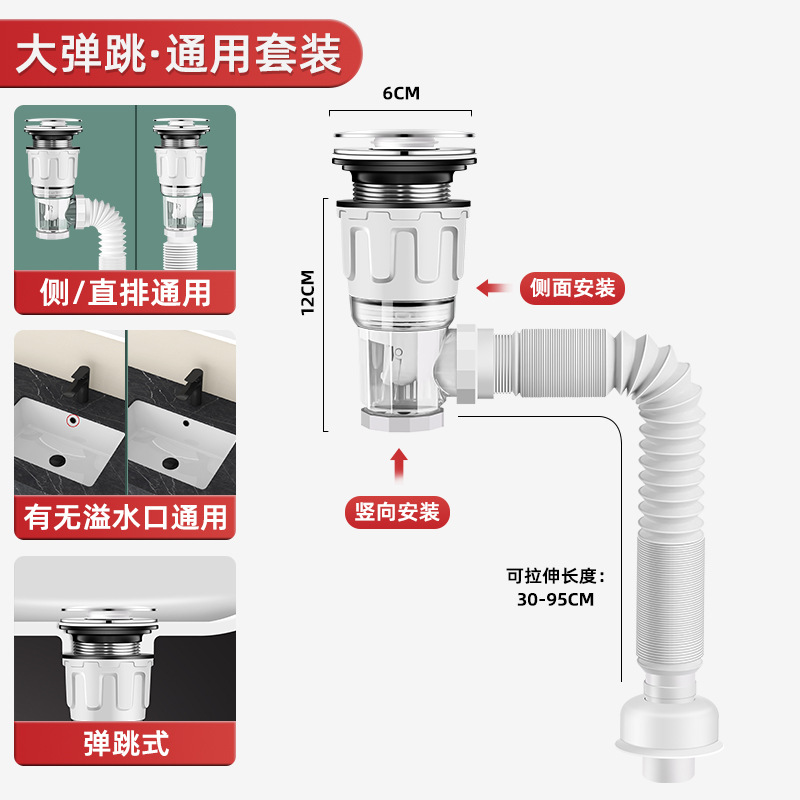 大弹跳·通用套装

侧/直排通用

有无溢水口通用

弹跳式

6CM

12CM

侧面安装

竖向安装

可拉伸长度：
30-95CM