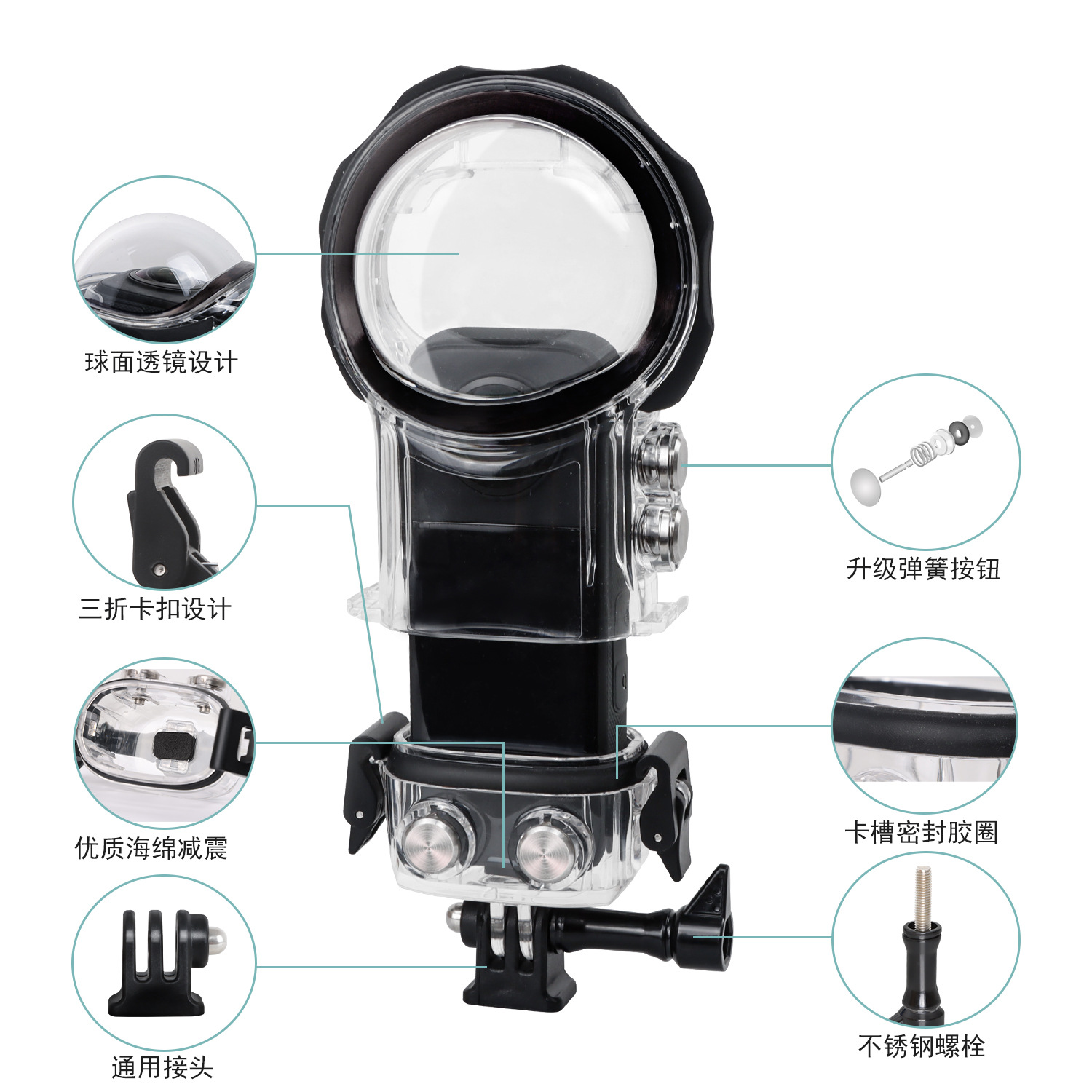 球面透镜设计

三折卡扣设计

优质海绵减震

通用接头

升级弹簧按钮

卡槽密封胶圈

不锈钢螺栓