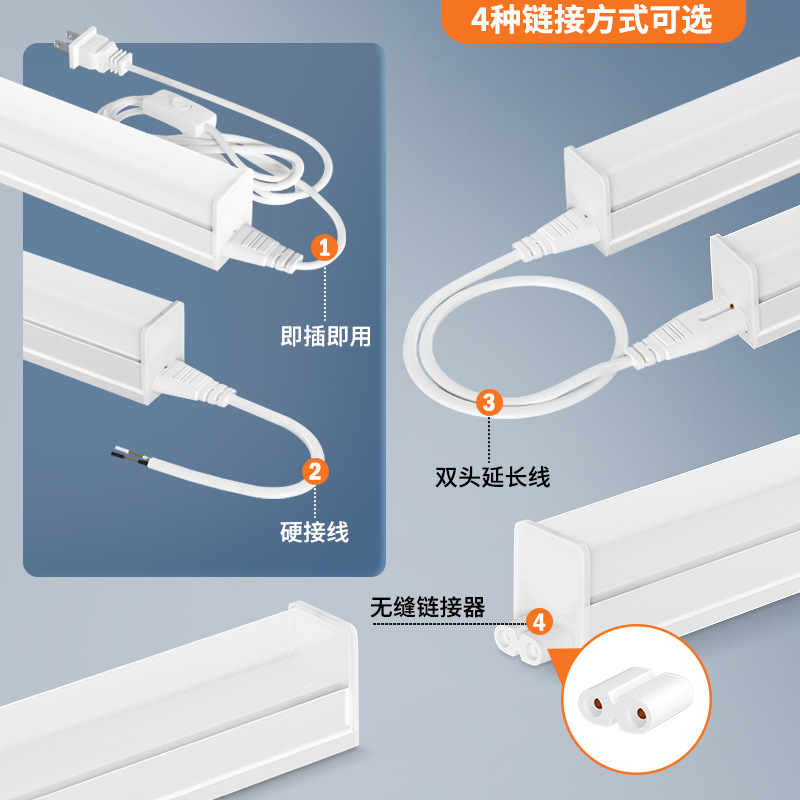 4种链接方式可选

1
即插即用

2
硬接线

3
双头延长线

无缝链接器
4