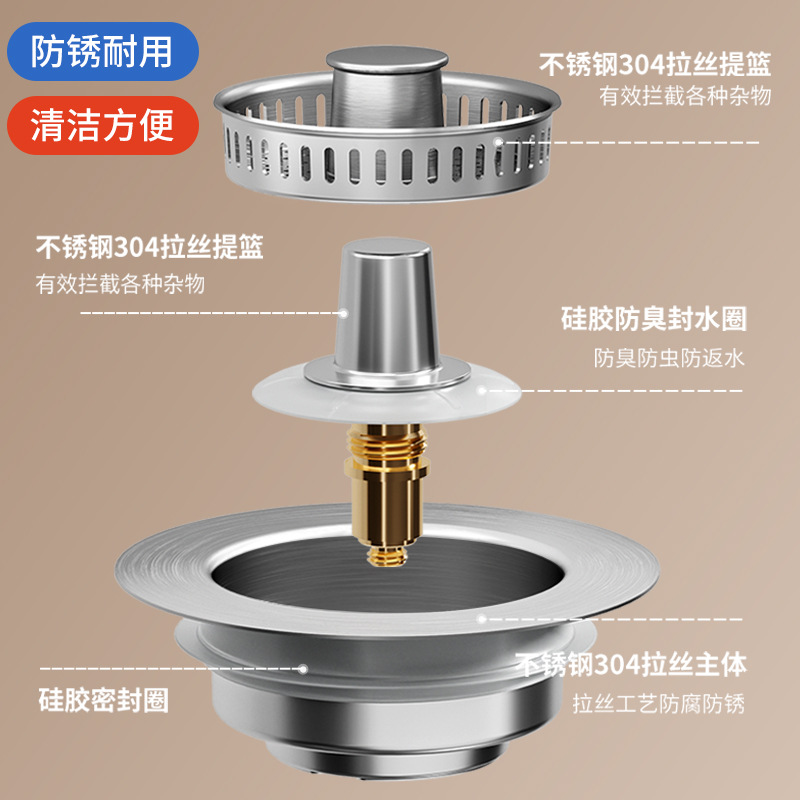 防锈耐用

清洁方便

不锈钢304拉丝提篮
有效拦截各种杂物

不锈钢304拉丝提篮
有效拦截各种杂物

硅胶防臭封水圈
防臭防虫防返水

不锈钢304拉丝主体
拉丝工艺防腐防锈

硅胶密封圈