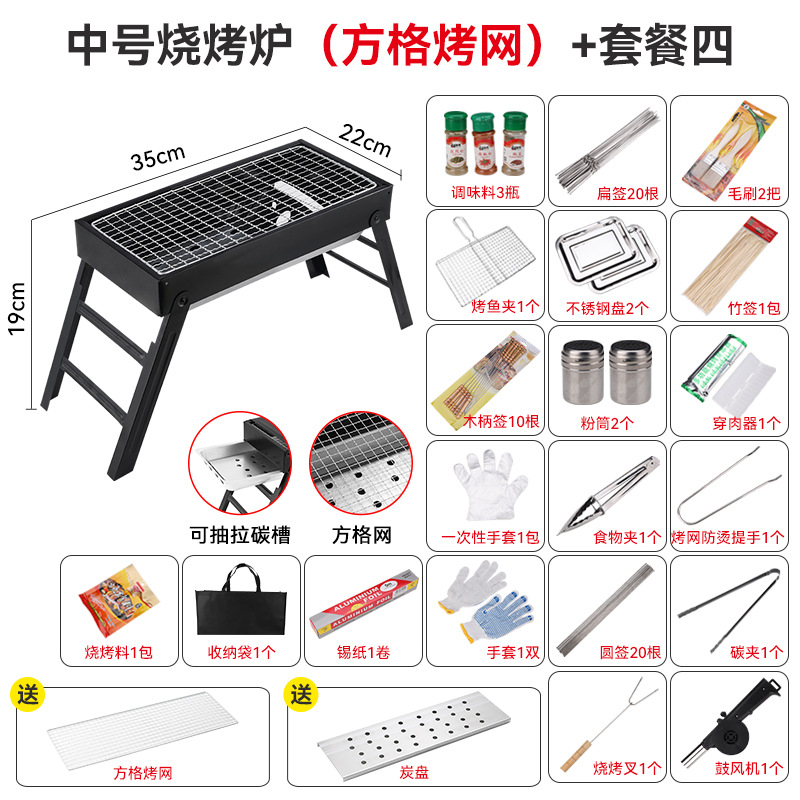 中号烧烤炉（方格烤网）+套餐四

35cm
22cm
19cm

可抽拉碳槽
方格网

调味料3瓶
扁签20根
毛刷2把
烤鱼夹1个
不锈钢盘2个
竹签1包
木柄签10根
粉筒2个
穿肉器1个
一次性手套1包
食物夹1个
烤网防烫提手1个
烧烤料1包
收纳袋1个
ALUMINIUM FOIL
锡纸1卷
手套1双
圆签20根
碳夹1个
送
方格烤网
送
炭盘
烧烤叉1个
鼓风机1个