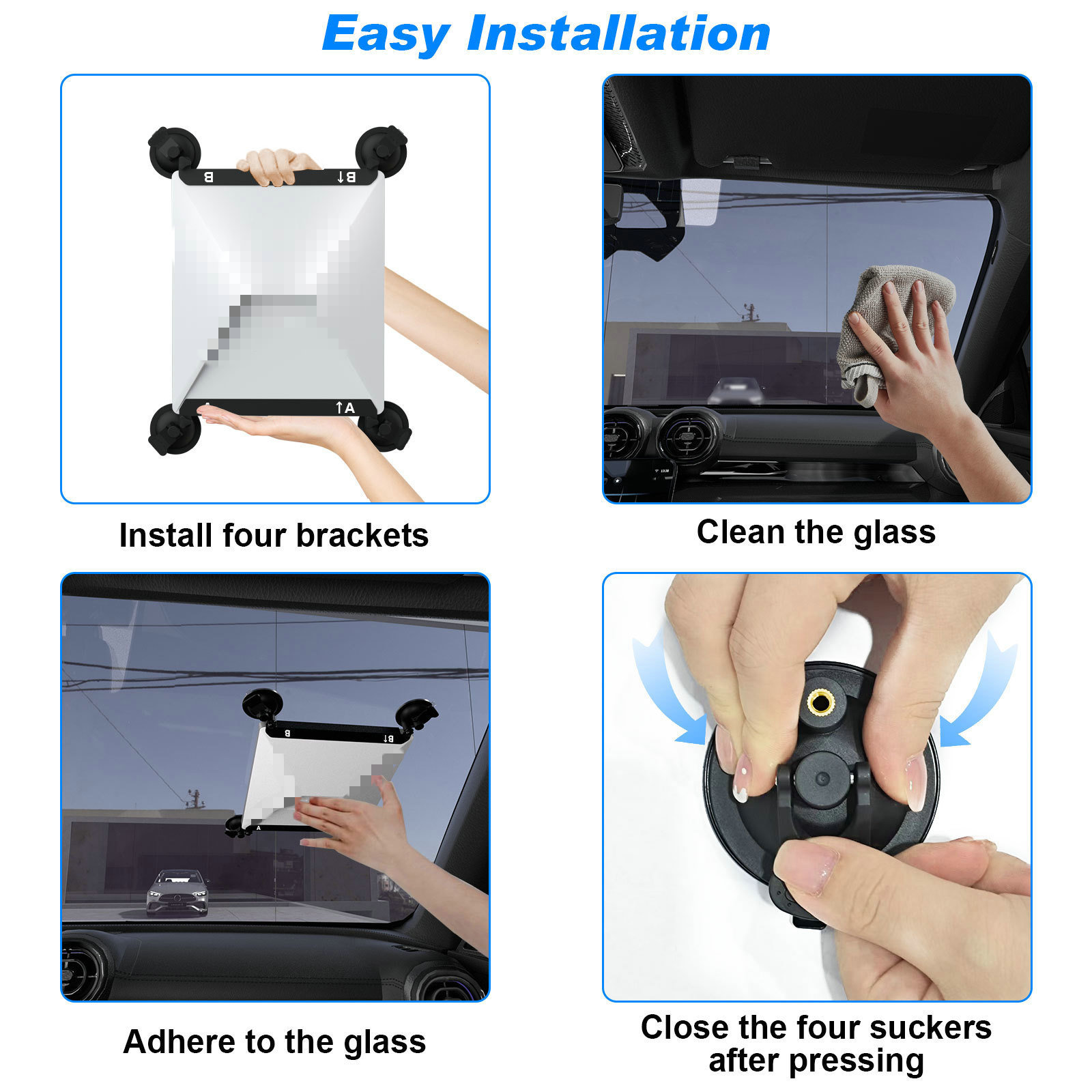 Easy Installation

B

B↓

↑A

Install four brackets

Clean the glass

B

B↓

A

Adhere to the glass

Close the four suckers after pressing