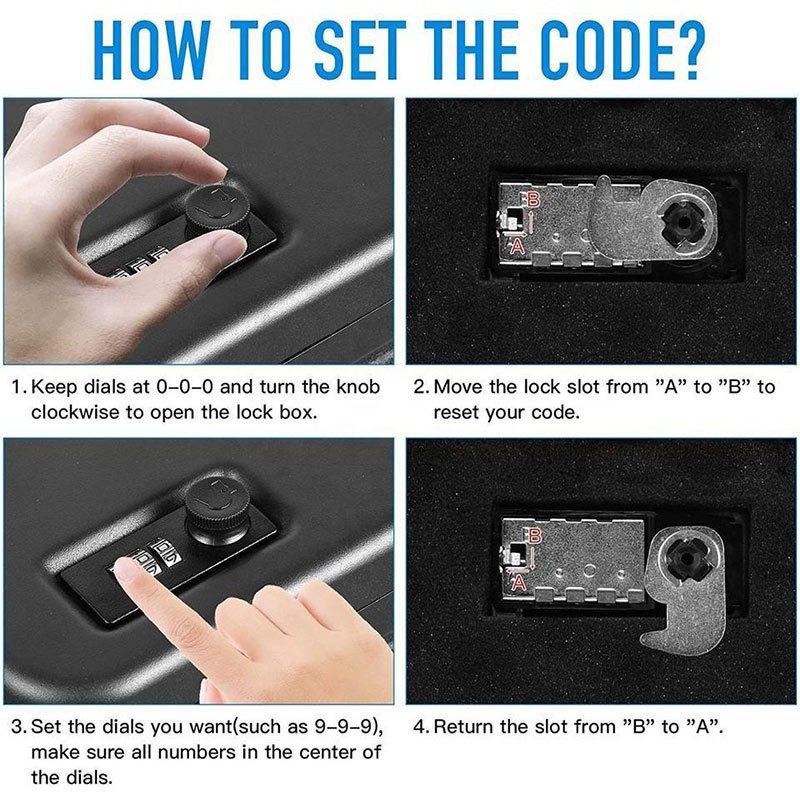 HOW TO SET THE CODE?

B
A

1. Keep dials at 0-0-0 and turn the knob clockwise to open the lock box.

2. Move the lock slot from "A" to "B" to reset your code.

B
A

3. Set the dials you want(such as 9-9-9), make sure all numbers in the center of the dials.

4. Return the slot from "B" to "A".