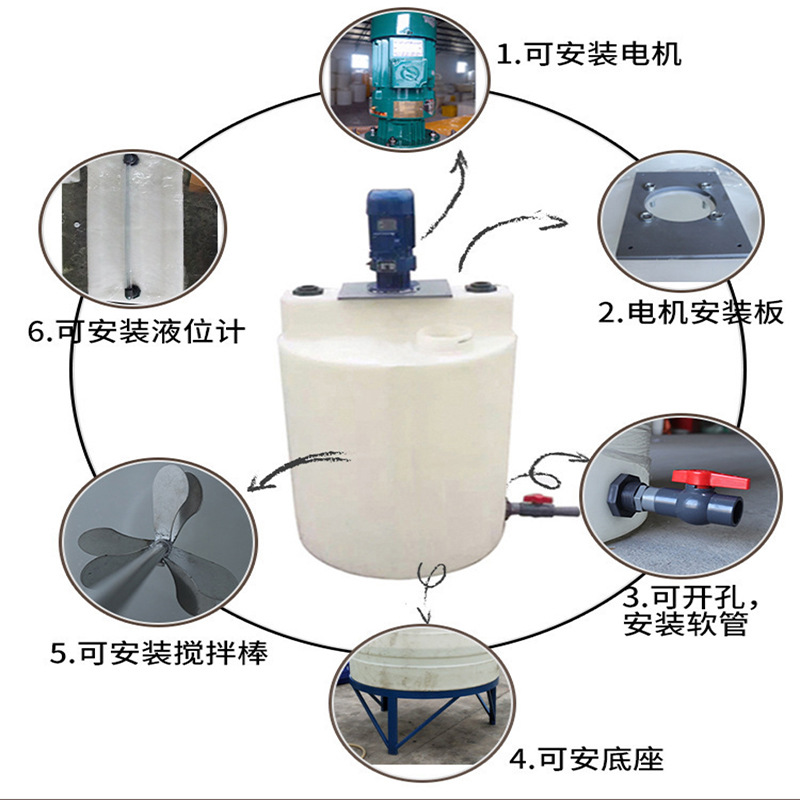 1.可安装电机

2.电机安装板

3.可开孔，安装软管

4.可安底座

5.可安装搅拌棒

6.可安装液位计