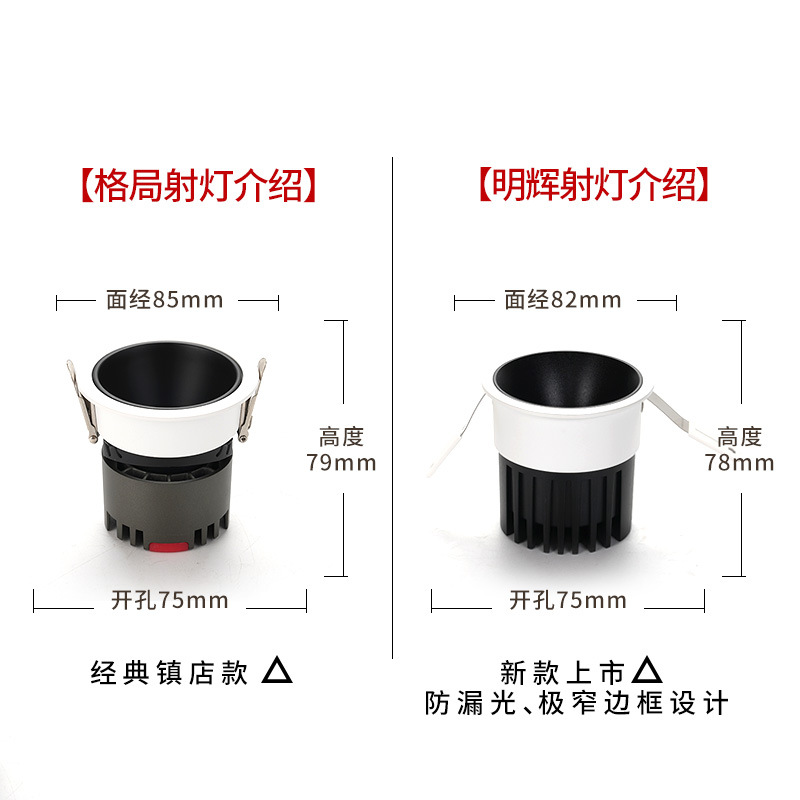 【格局射灯介绍】

面经85mm

高度
79mm

开孔75mm

经典镇店款 △

【明辉射灯介绍】

面经82mm

高度
78mm

开孔75mm

新款上市△
防漏光、极窄边框设计