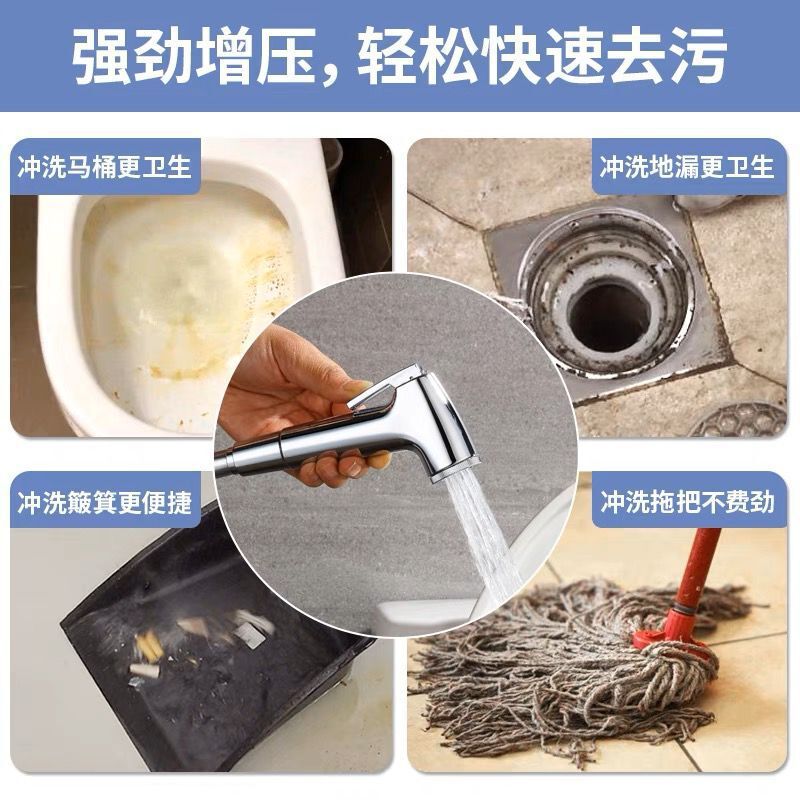 强劲增压，轻松快速去污

冲洗马桶更卫生

冲洗地漏更卫生

冲洗簸箕更便捷

冲洗拖把不费劲